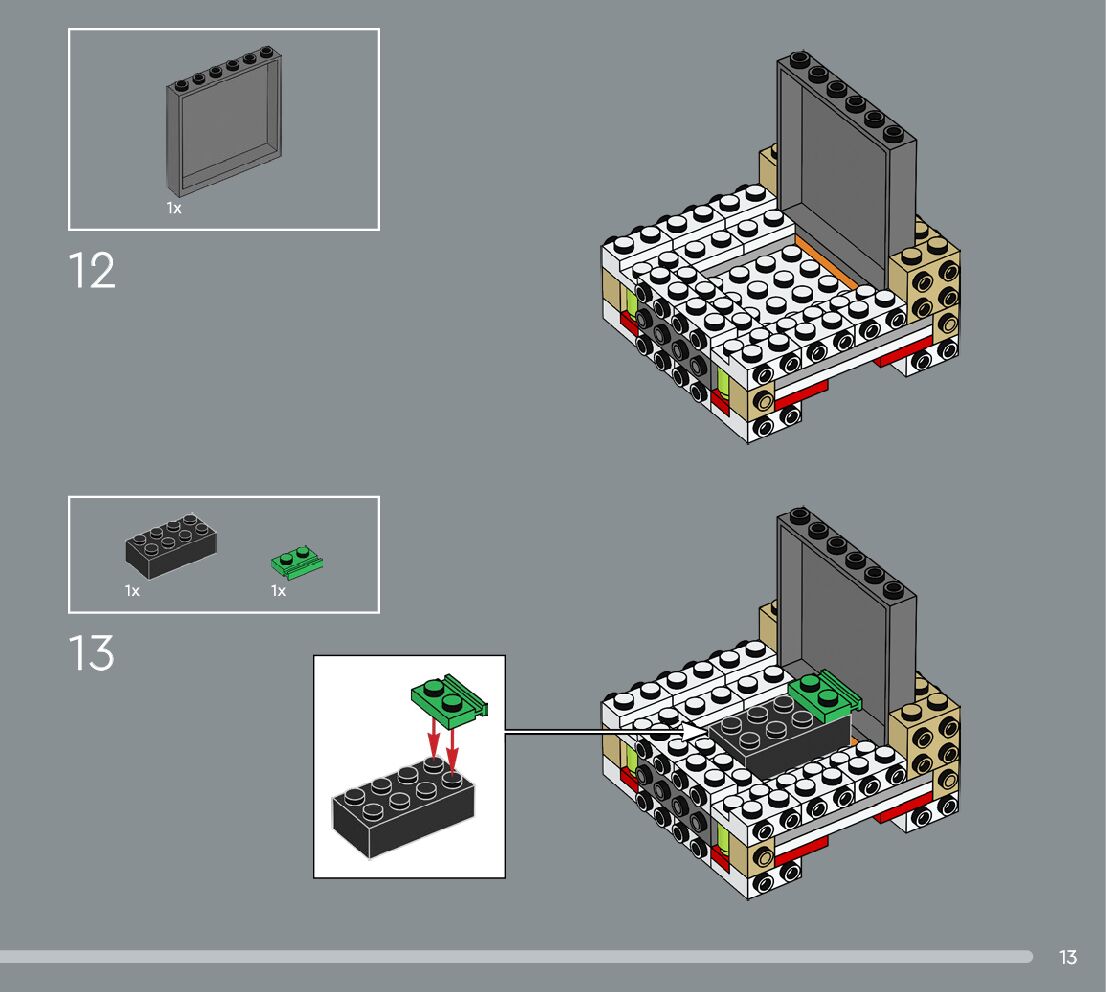 1x

12

1x

1x

13

13