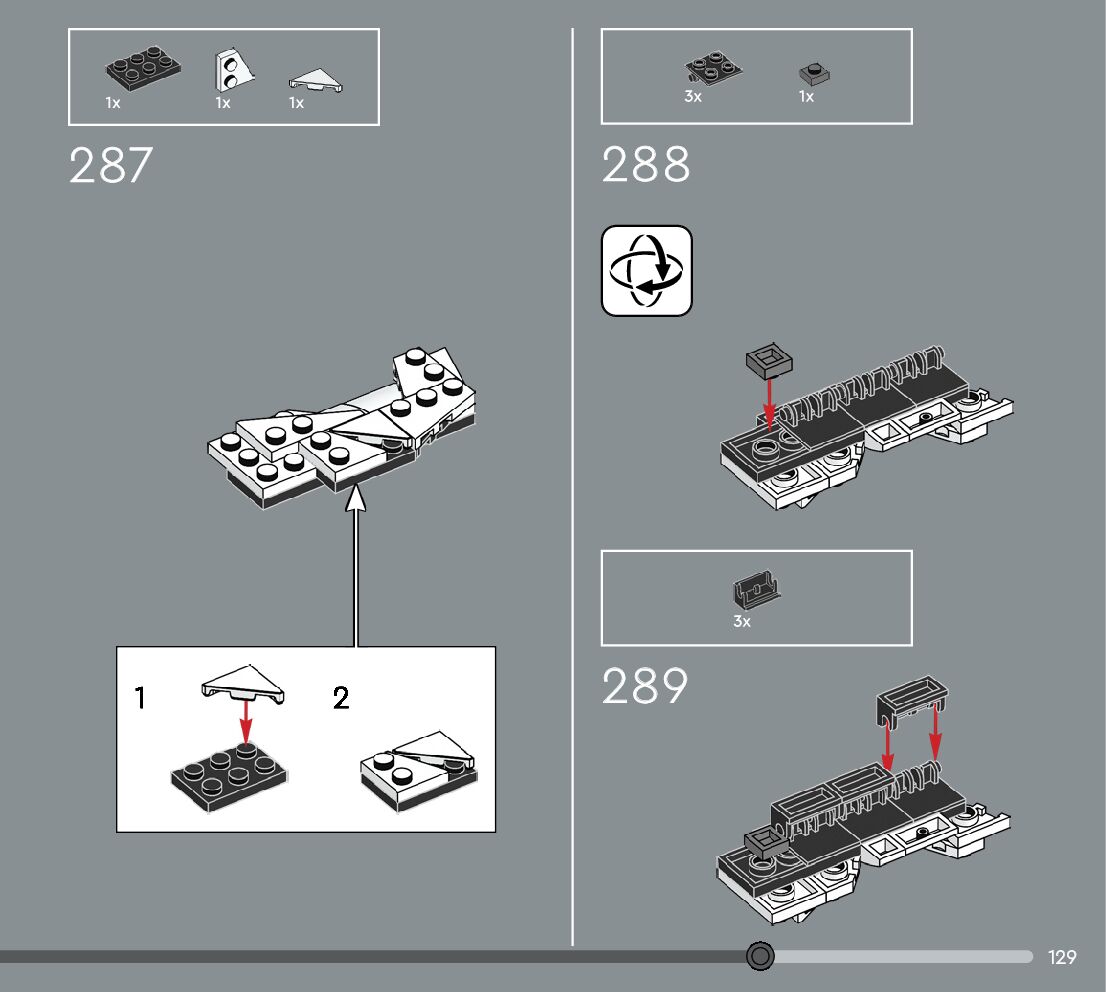 1x 1x 1x

287

1

2

3x 1x

288

3x

289

129