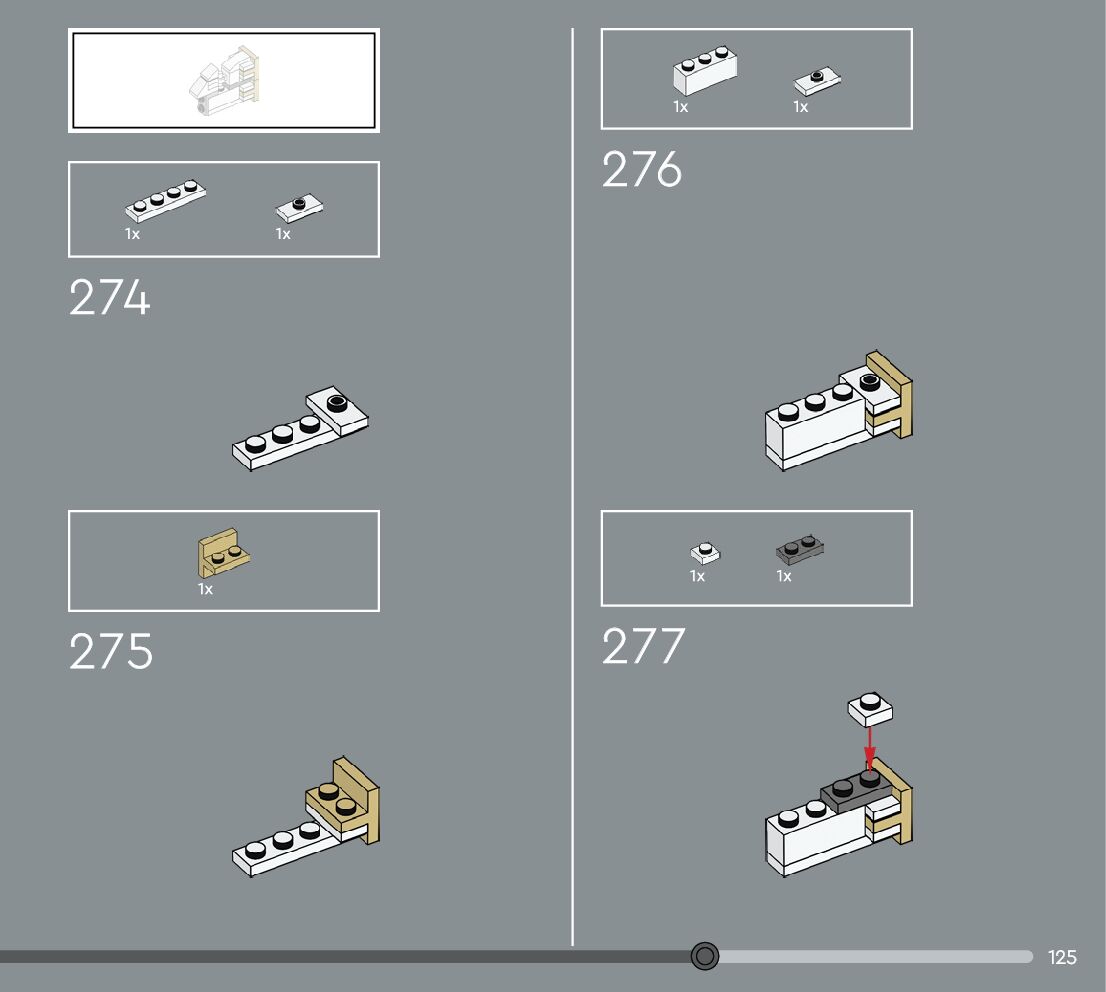 1x 1x

274

1x

275

1x 1x

276

1x 1x

277

125