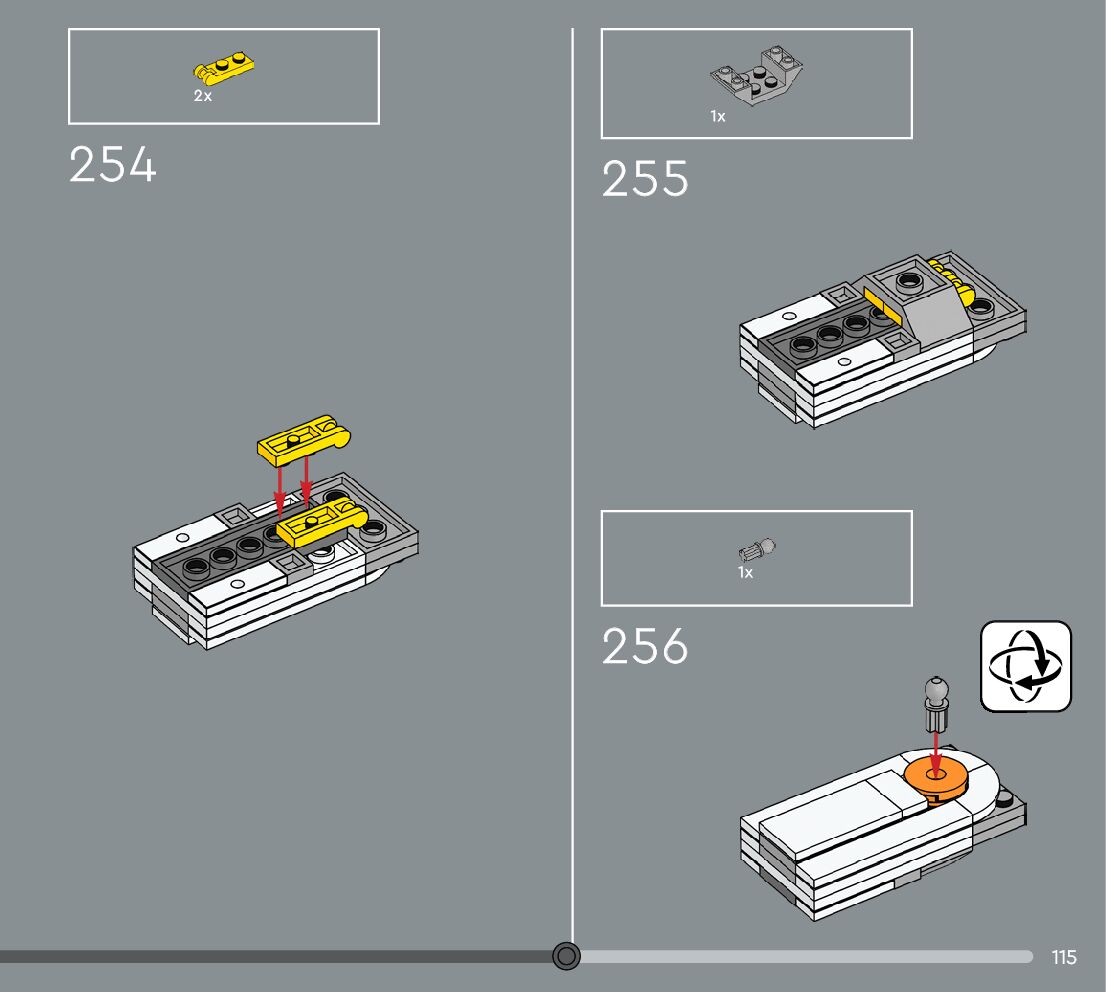 2x

254

1x

255

1x

256

115