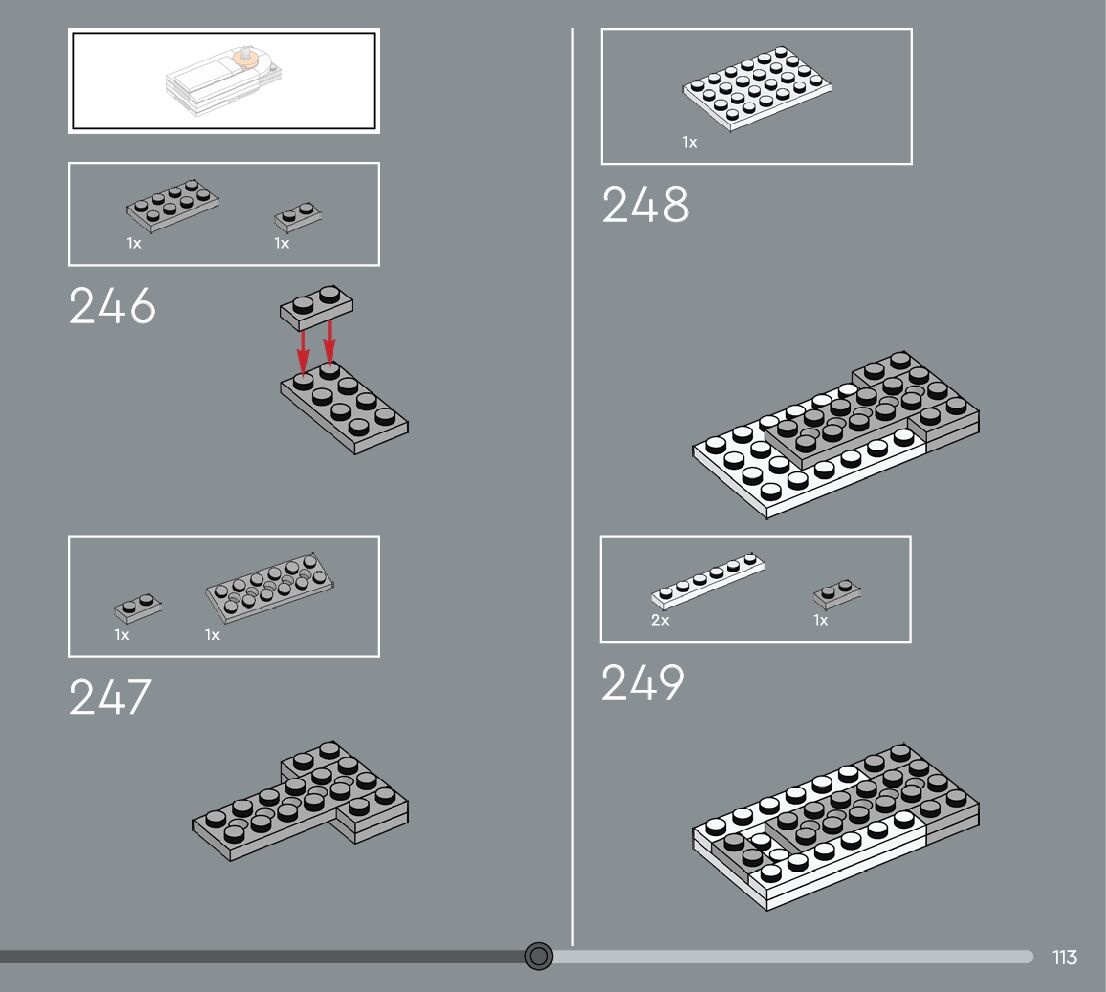 1x 1x

246

1x 1x

247

1x

248

2x 1x

249

113