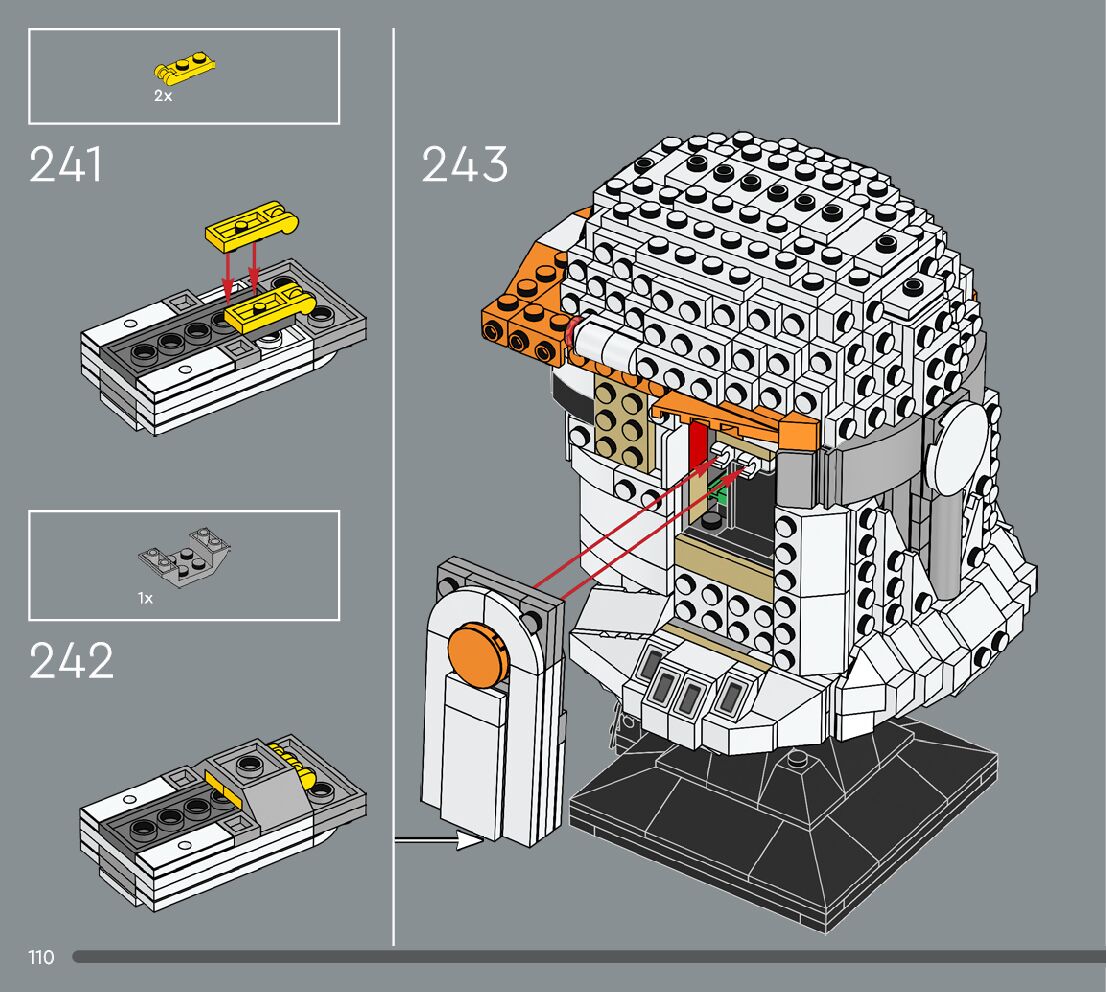 2x

241

1x

242

243

110