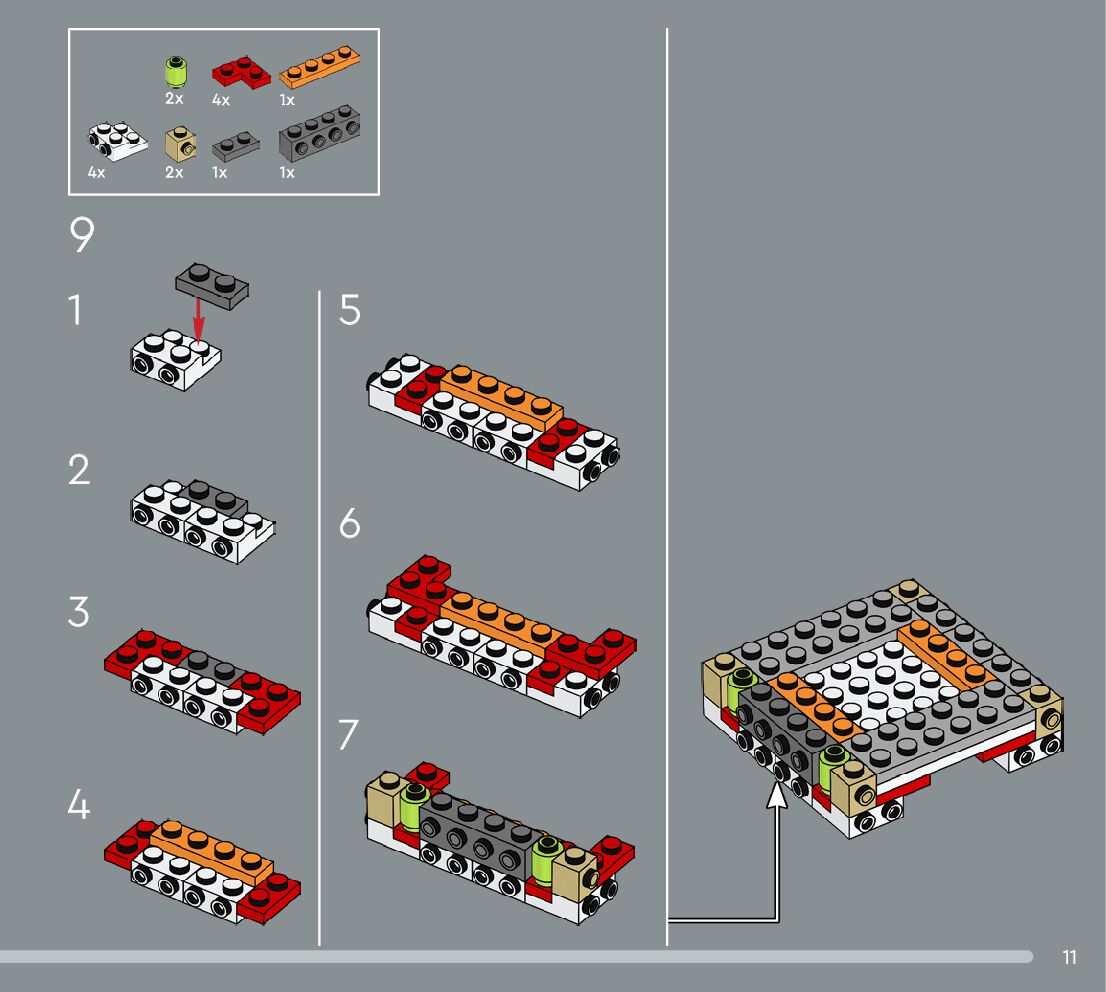 2x 4x 1x

4x 2x 1x 1x

9

1

2

3

4

5

6

7

11