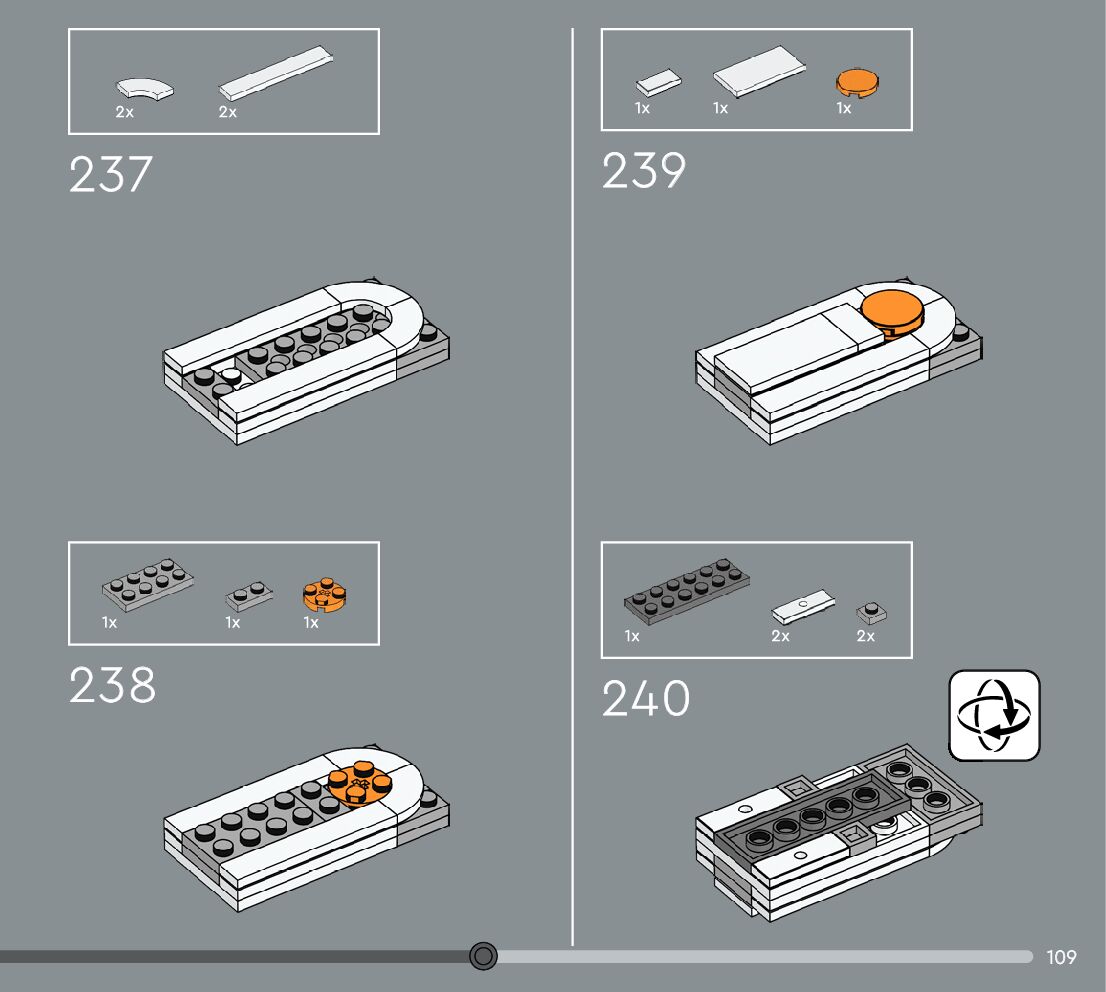 2x 2x

237

1x 1x 1x

238

1x 1x 1x

239

1x 2x 2x

240

109