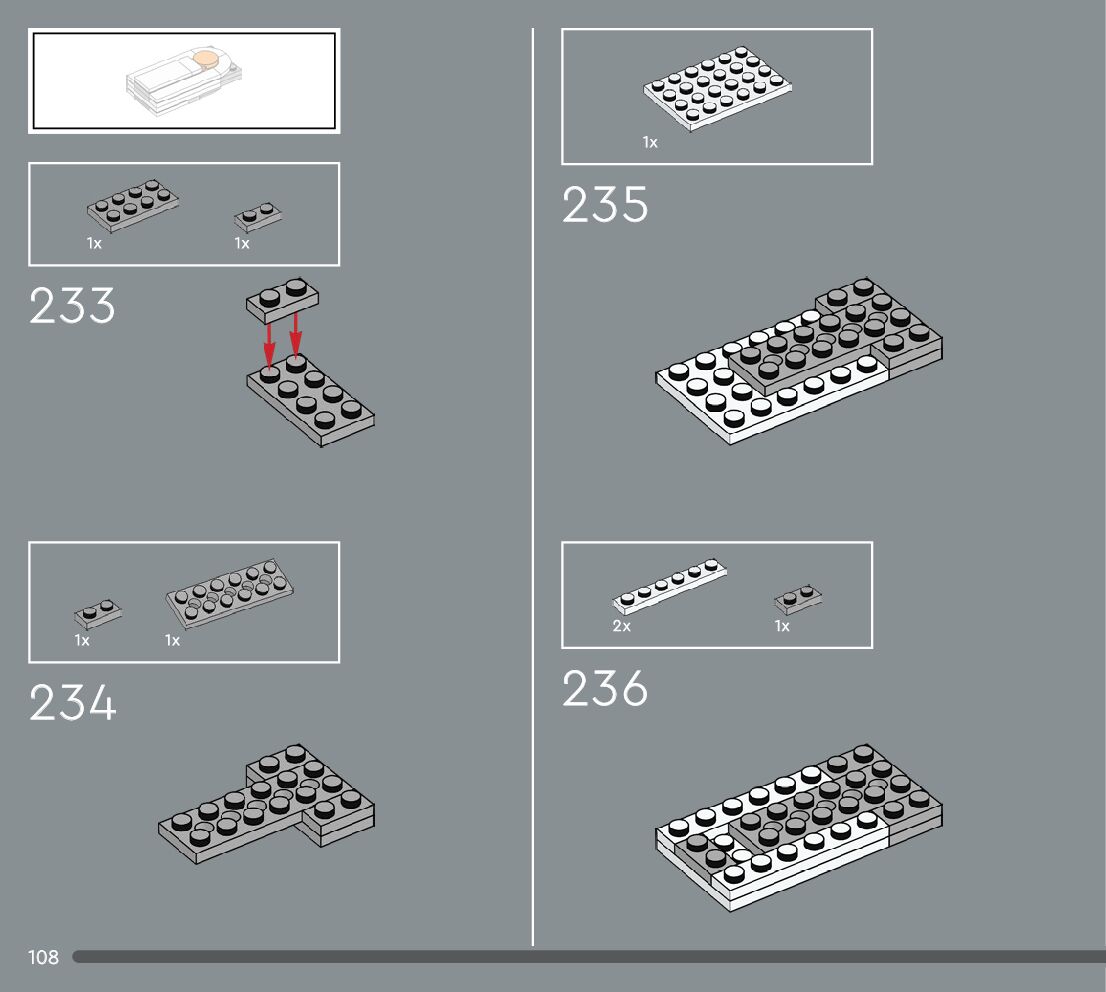 1x
1x
233

1x
1x
234

1x
235

2x
1x
236

108