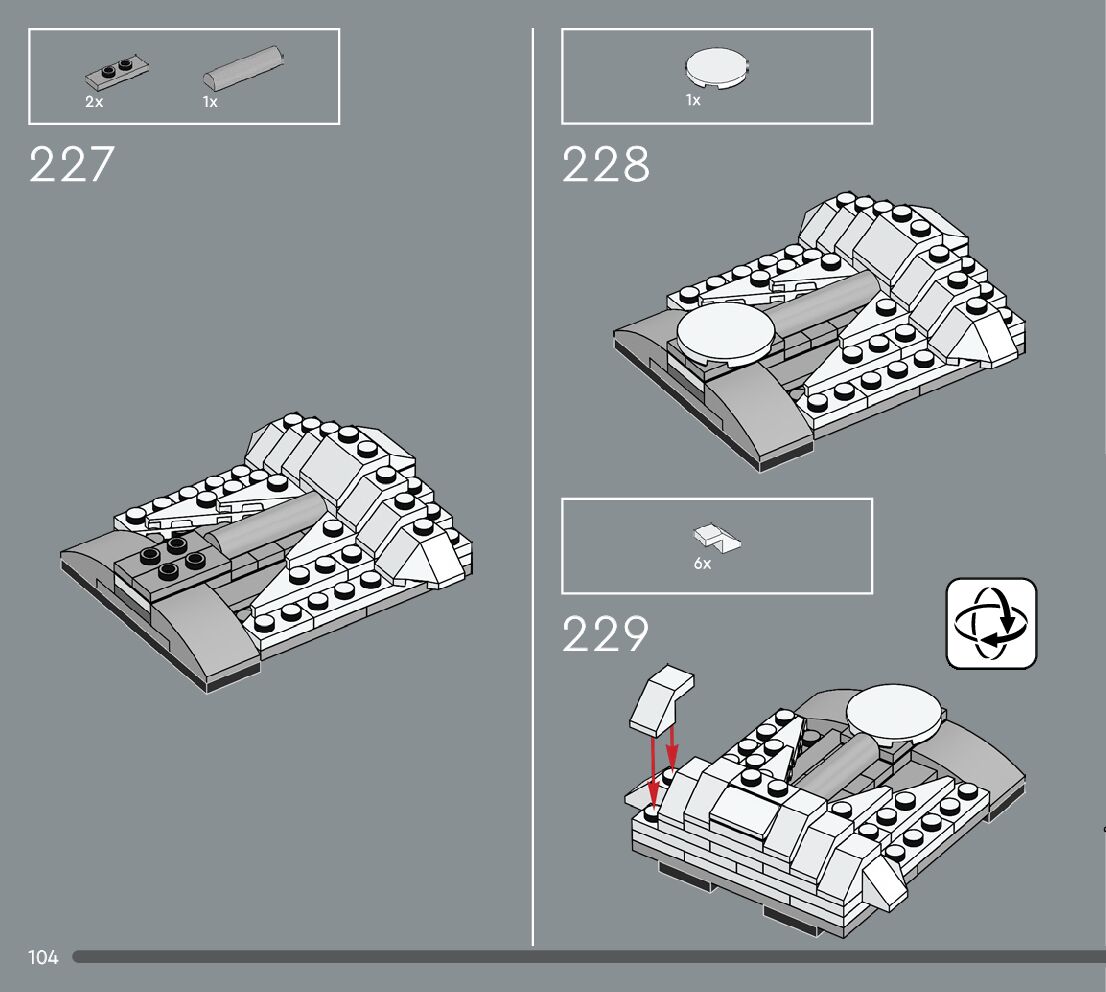 2x
1x
227

1x
228

6x
229

104