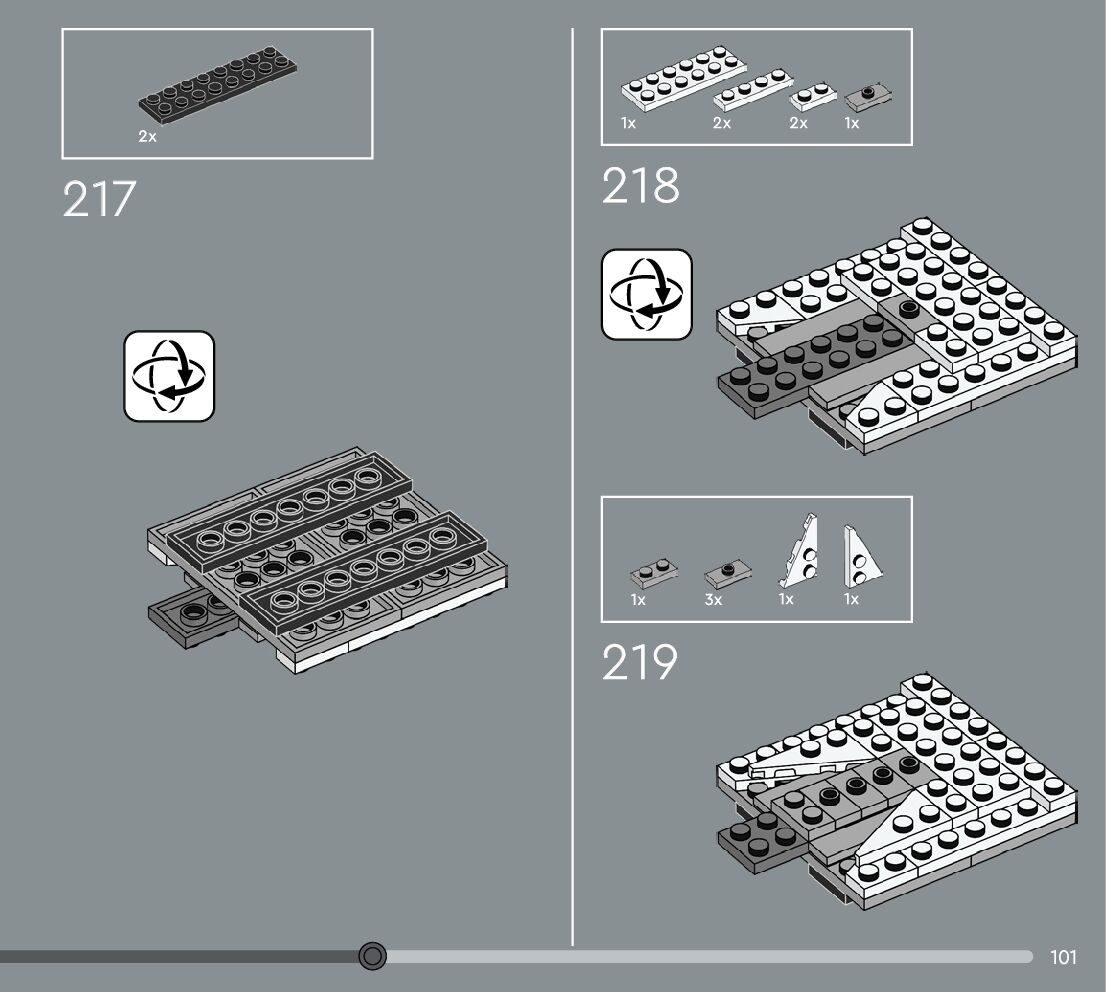 2x

217

1x 2x 2x 1x

218

1x 3x 1x 1x

219

101