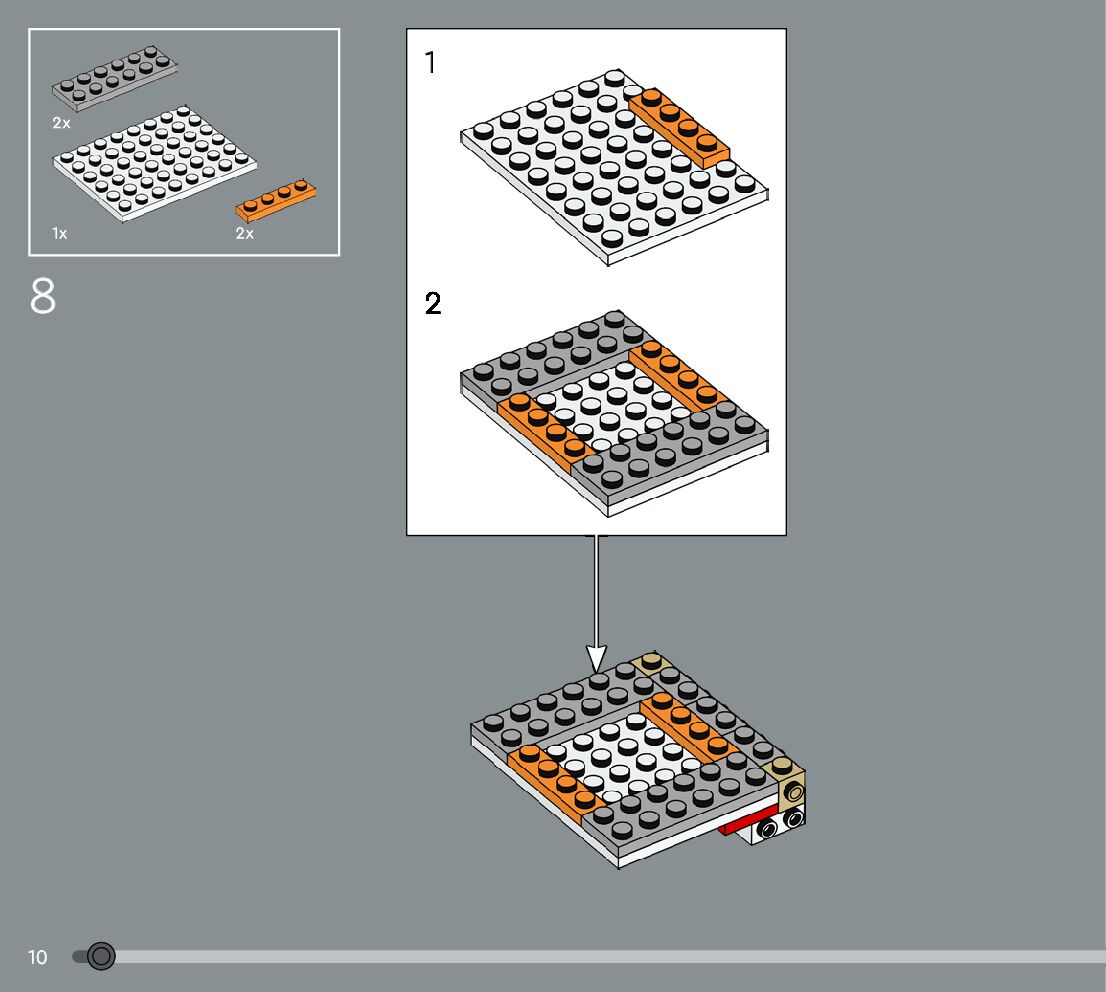 2x

1x

2x

8

1

2

10