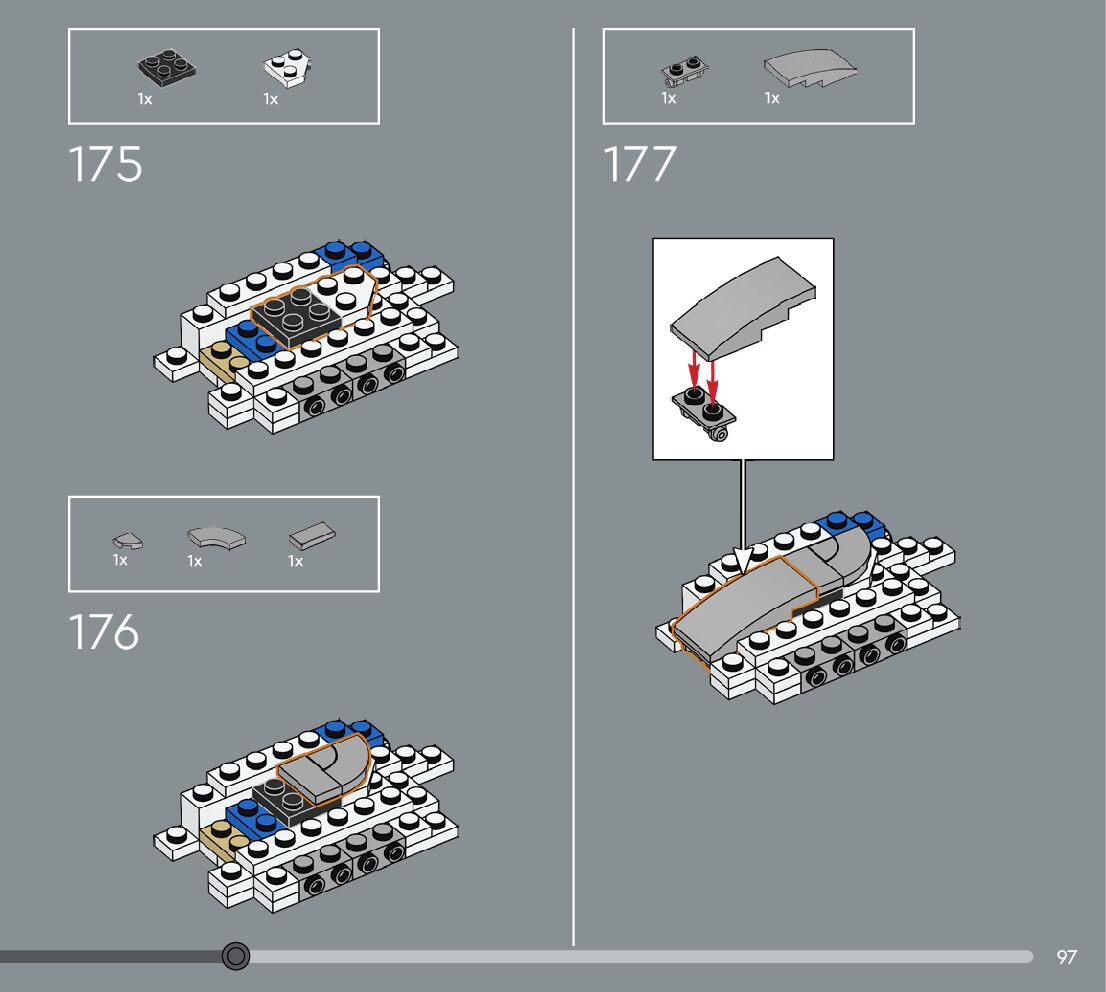 1x 1x

175

1x 1x 1x

176

1x 1x

177

97