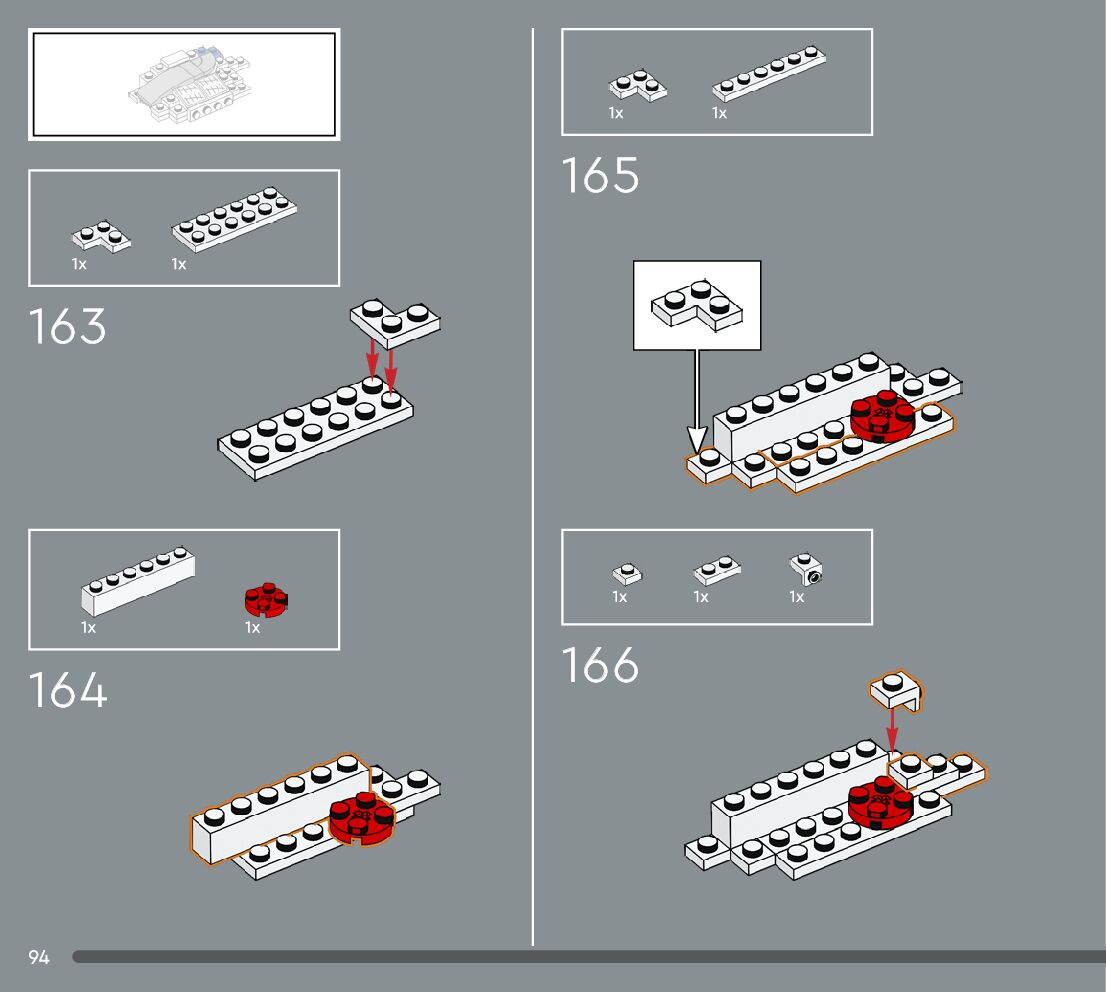 1x 1x

163

1x 1x

164

1x 1x

165

1x 1x 1x

166

94