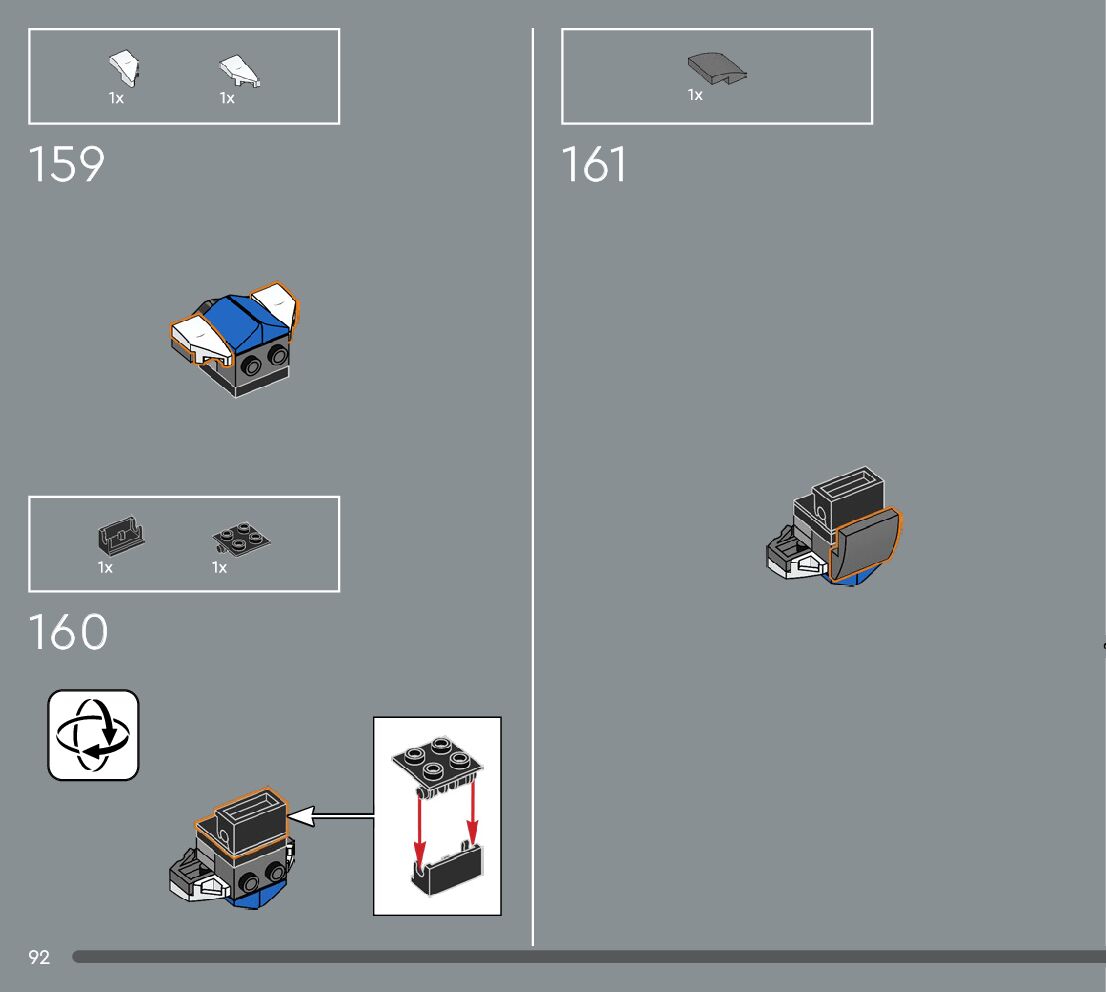 1x 1x

159

1x 1x

160

1x

161

92