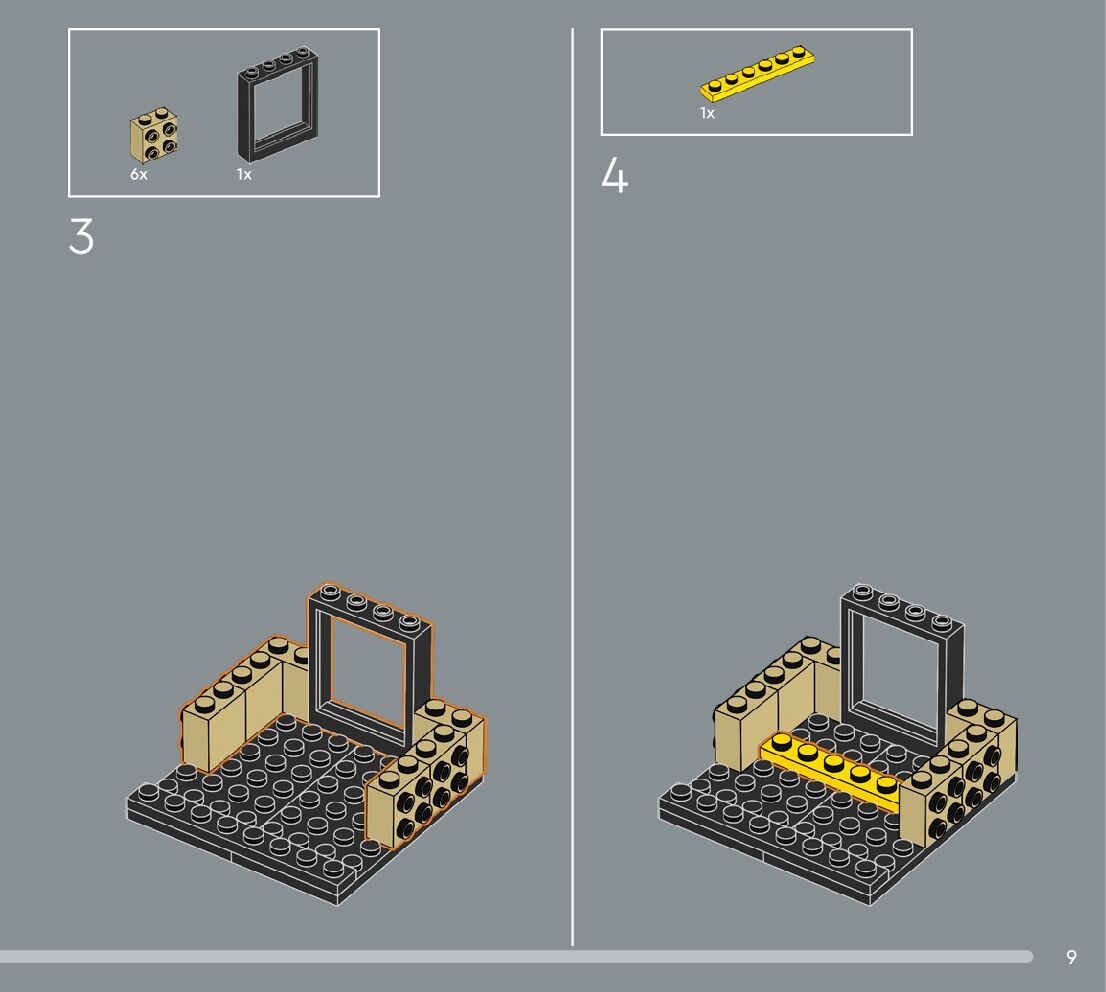 6x
1x

3

1x

4

9