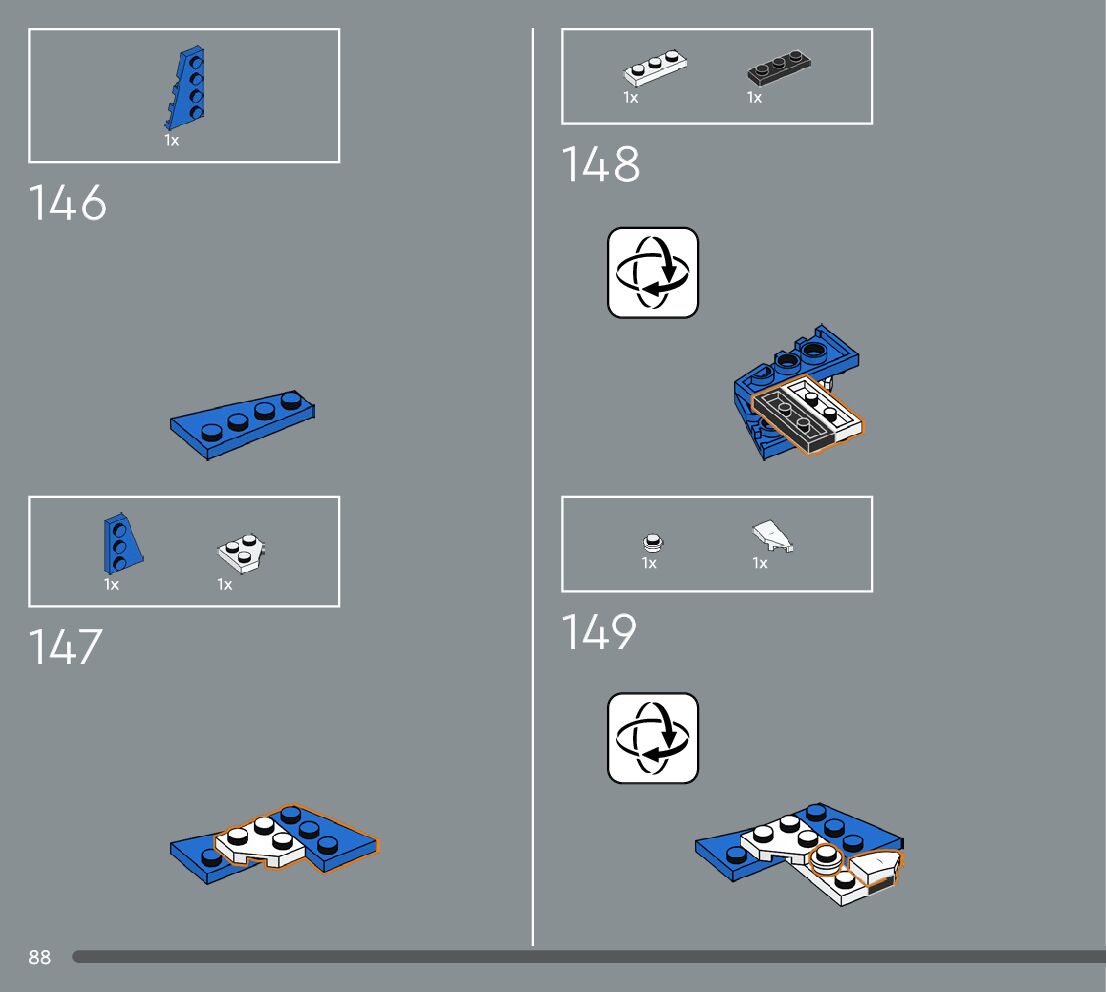 1x

146

1x

1x

147

1x

1x

148

1x

1x

149

88