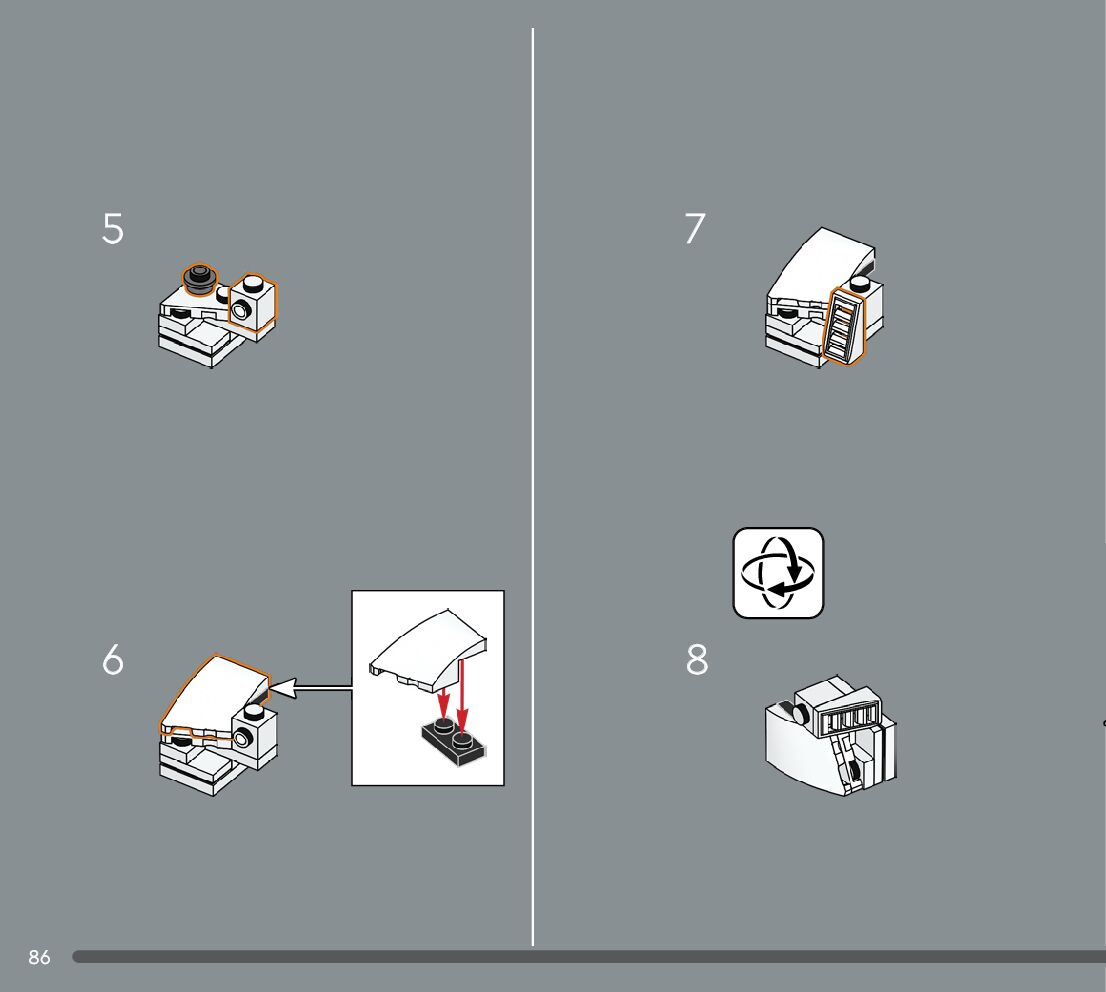 5

6

7

8

86