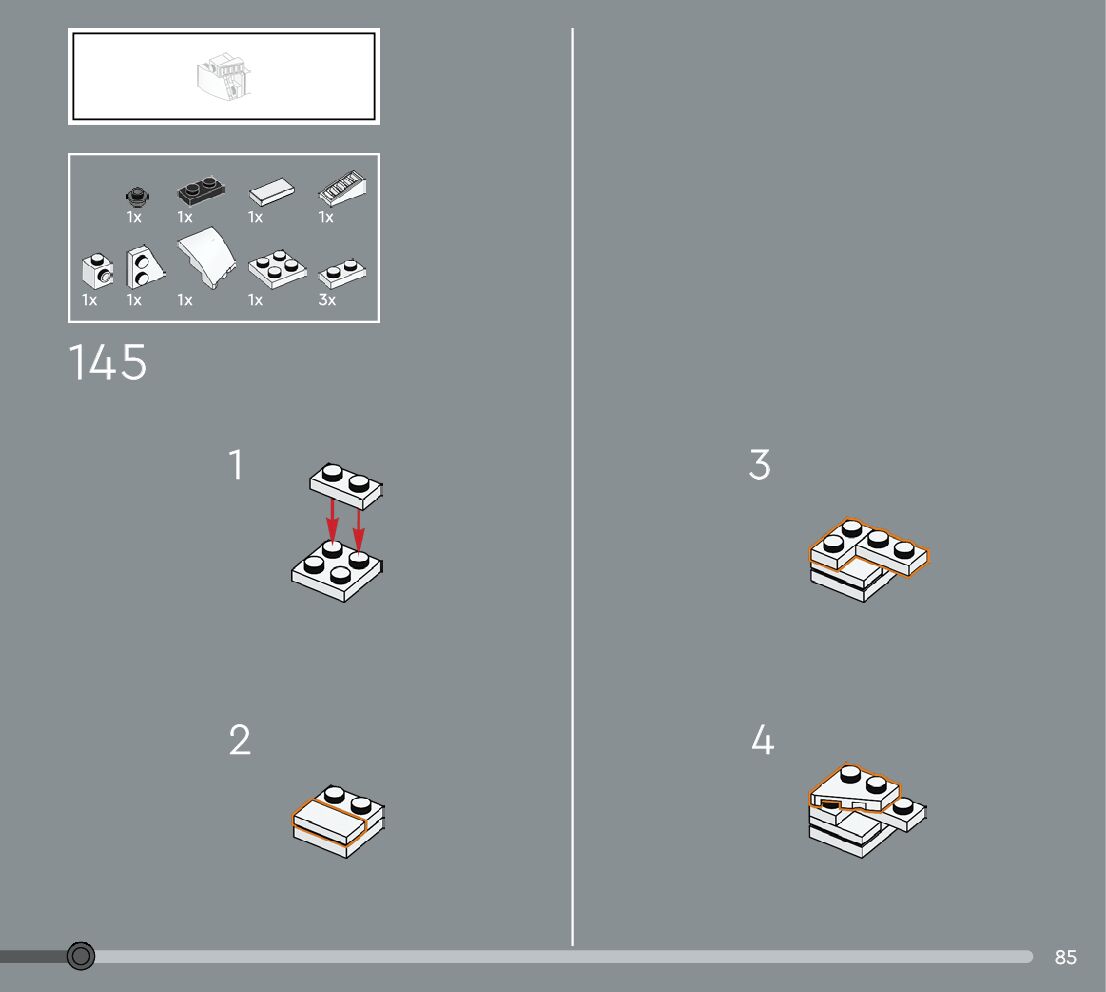 1x 1x 1x 1x
1x 1x 1x 1x 3x

145

1

2

3

4

85