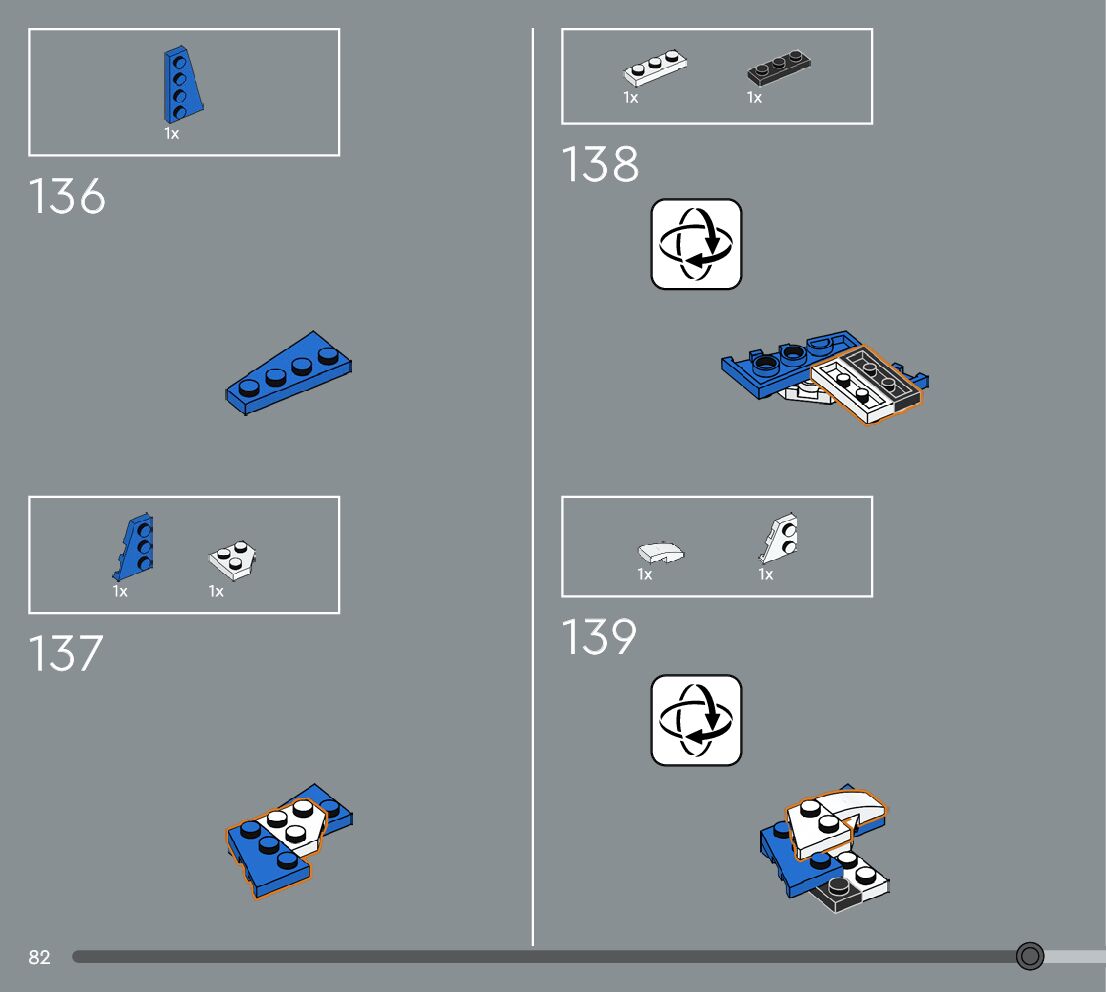 1x

136

1x

1x

137

1x

1x

138

1x

1x

139

82