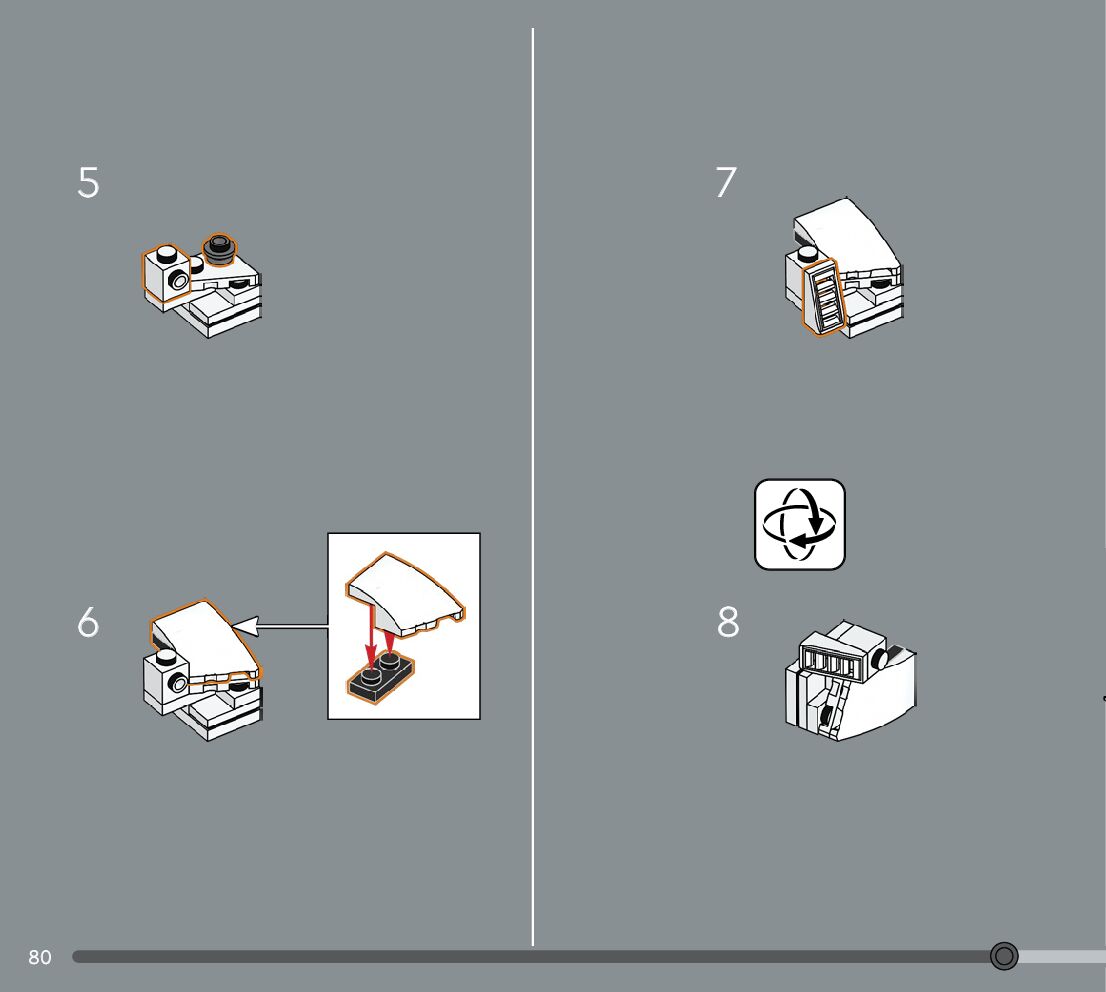 5

6

7

8

80