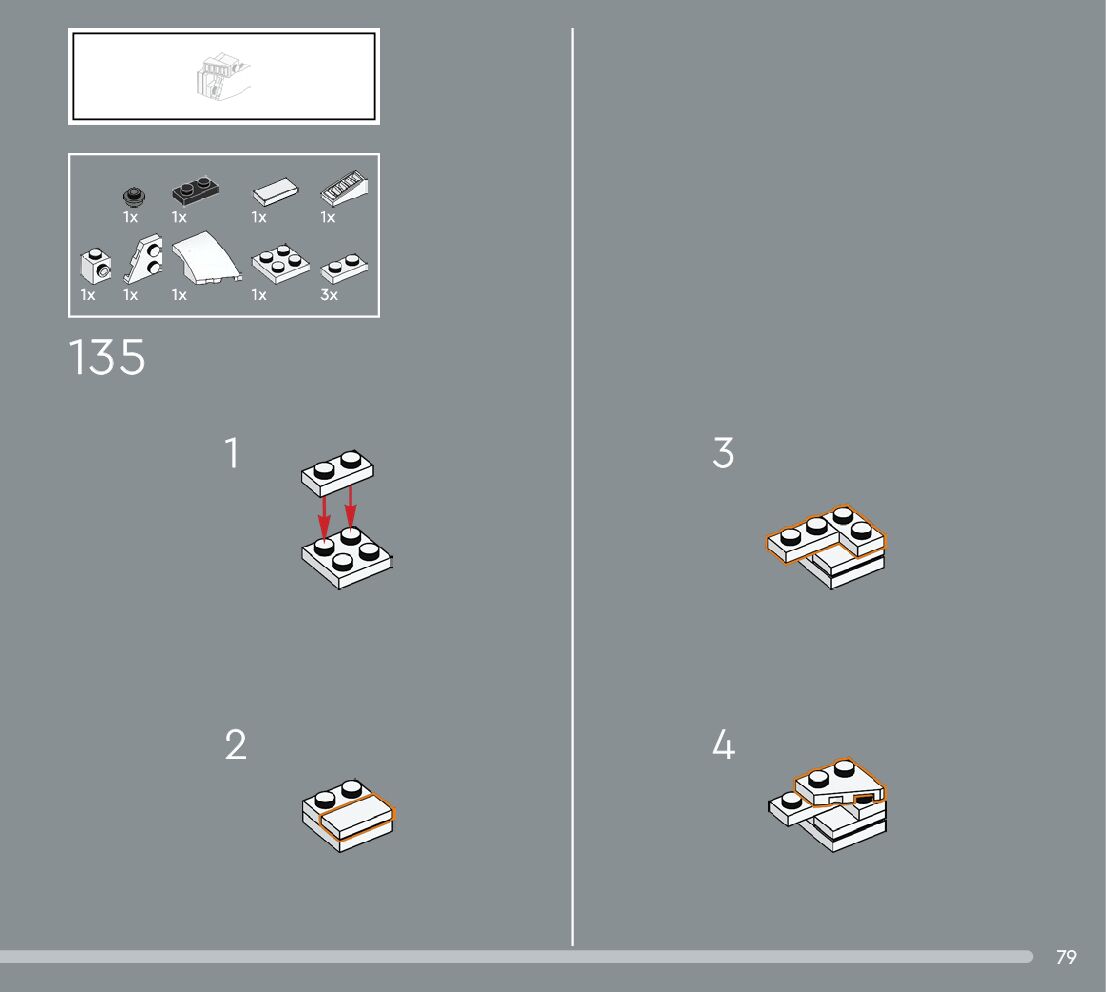 1x 1x 1x 1x
1x 1x 1x 1x 3x

135

1

2

3

4

79