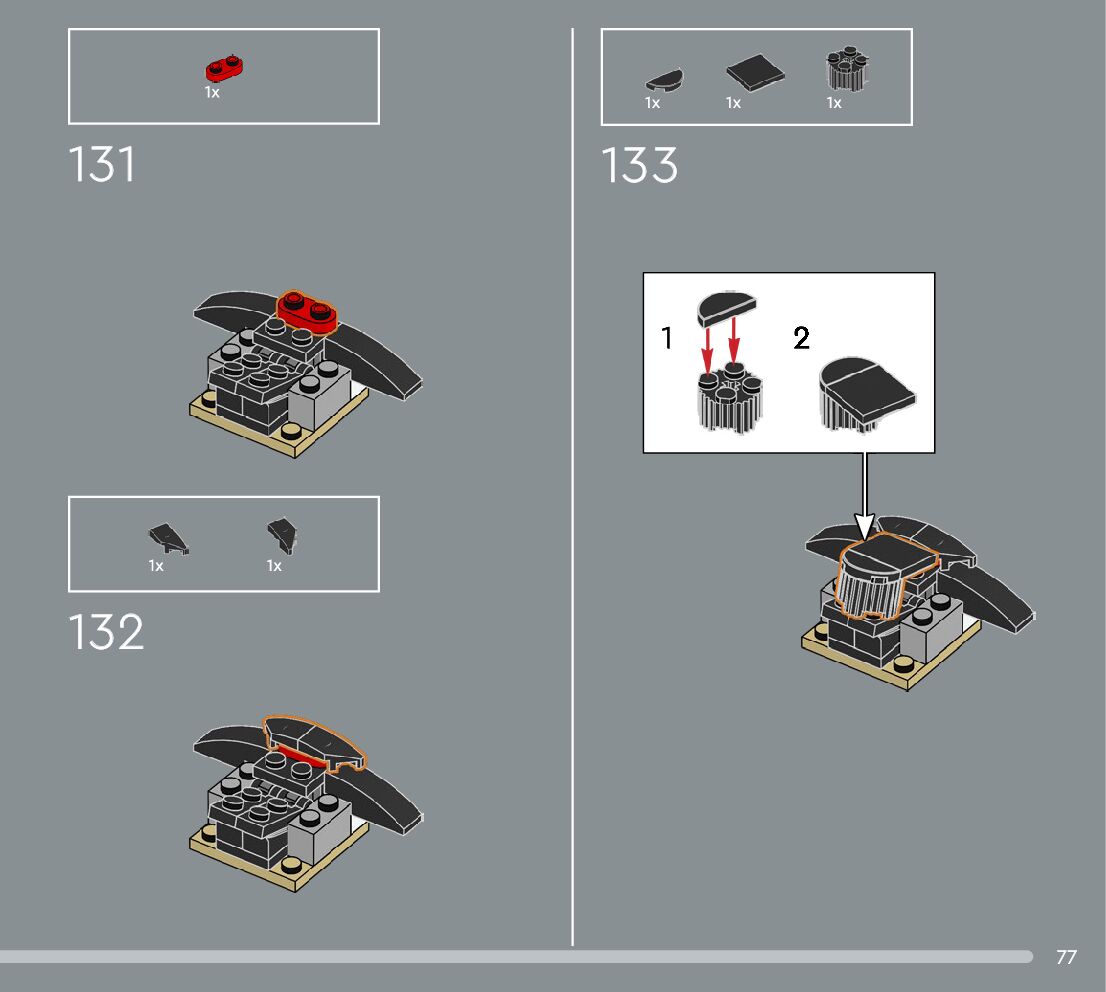 1x

131

1x 1x

132

1x 1x 1x

133

1

2

77