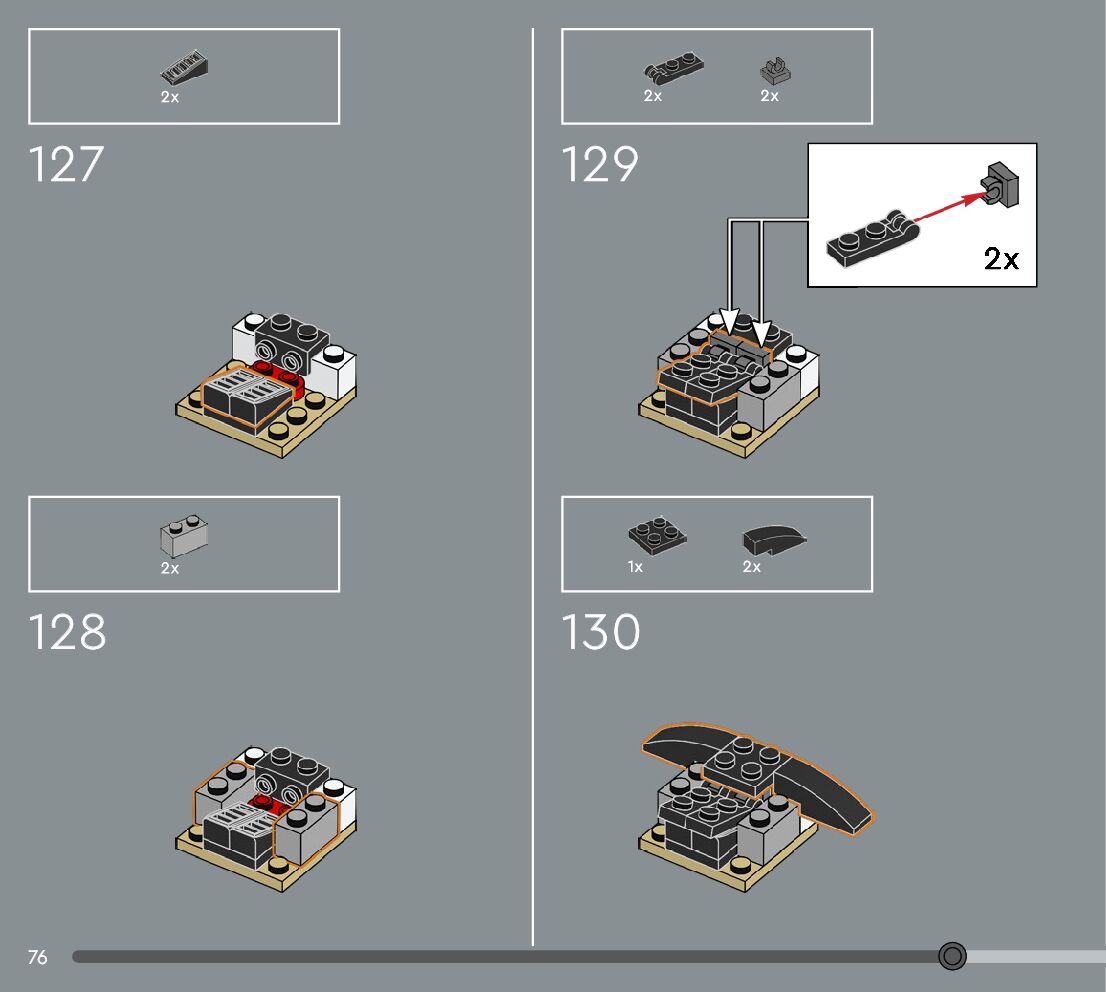 2x

127

2x

128

2x 2x

129

2x

1x 2x

130

76