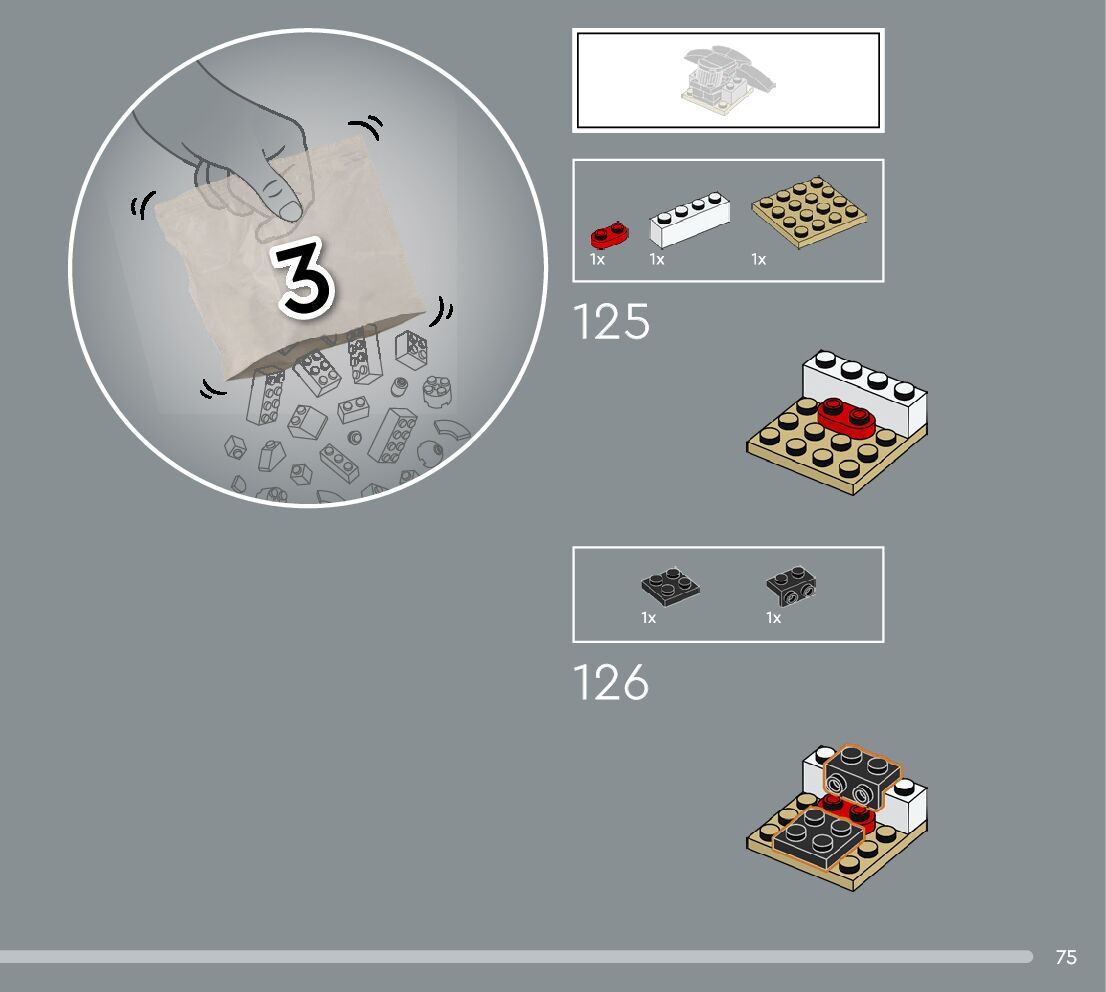 3

1x 1x 1x

125

1x 1x

126

75