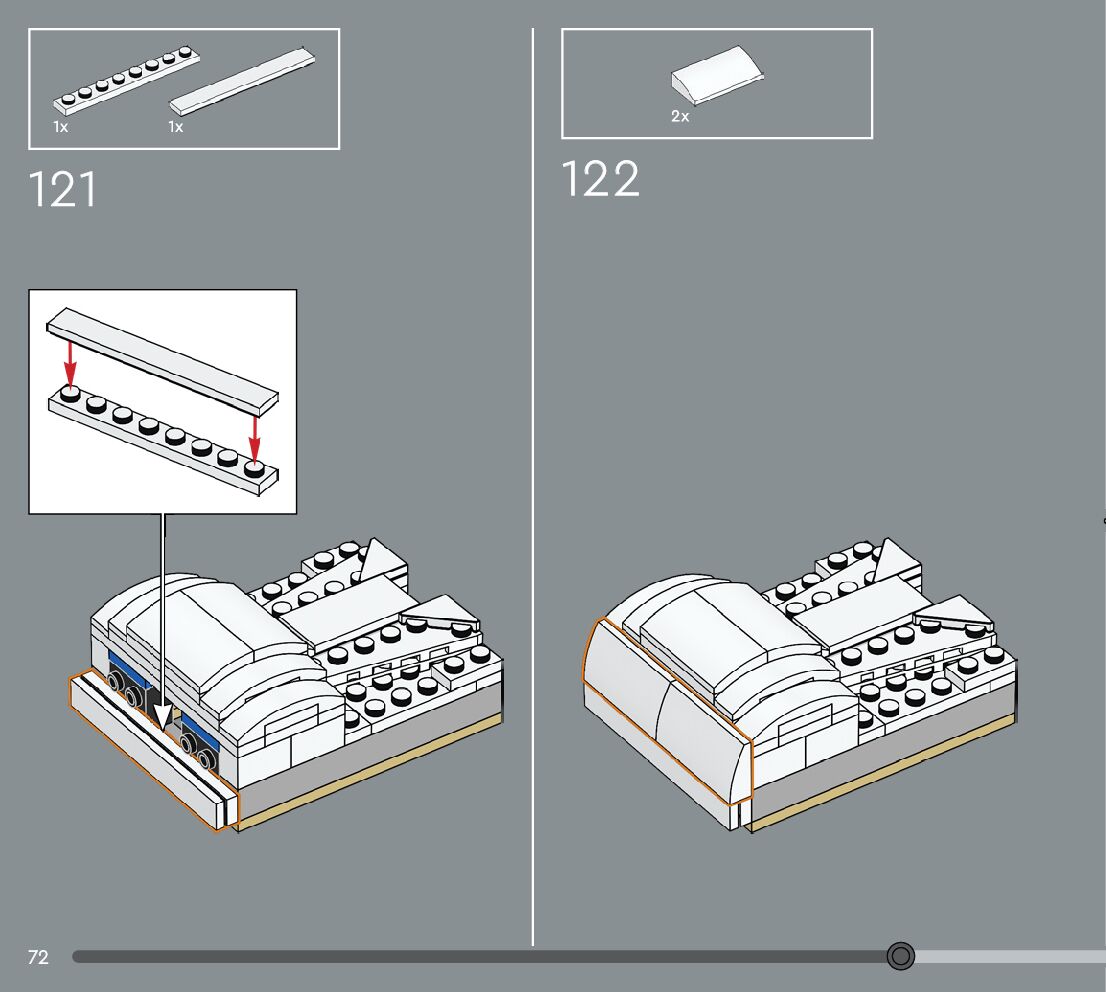 1x
1x
121

2x
122

72