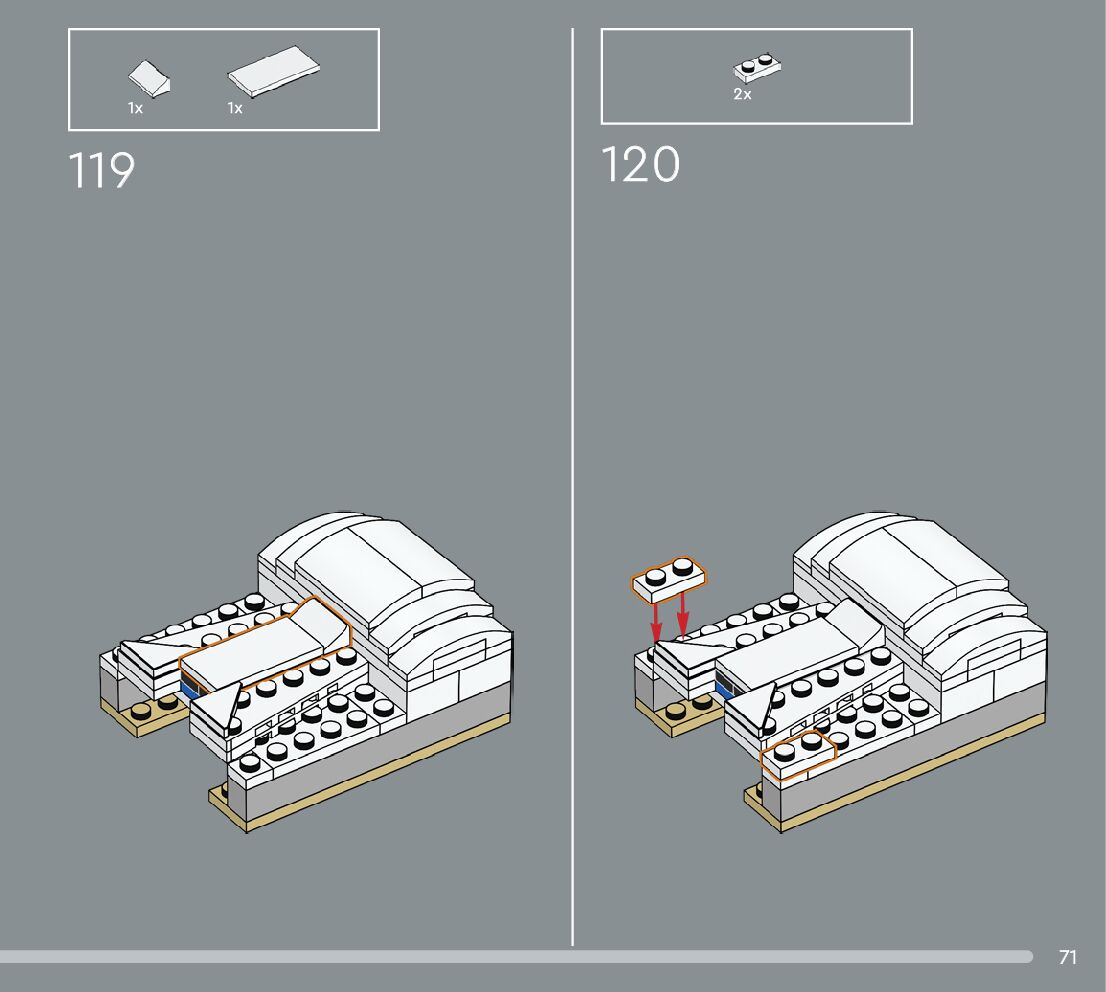 1x 1x

119

2x

120

71