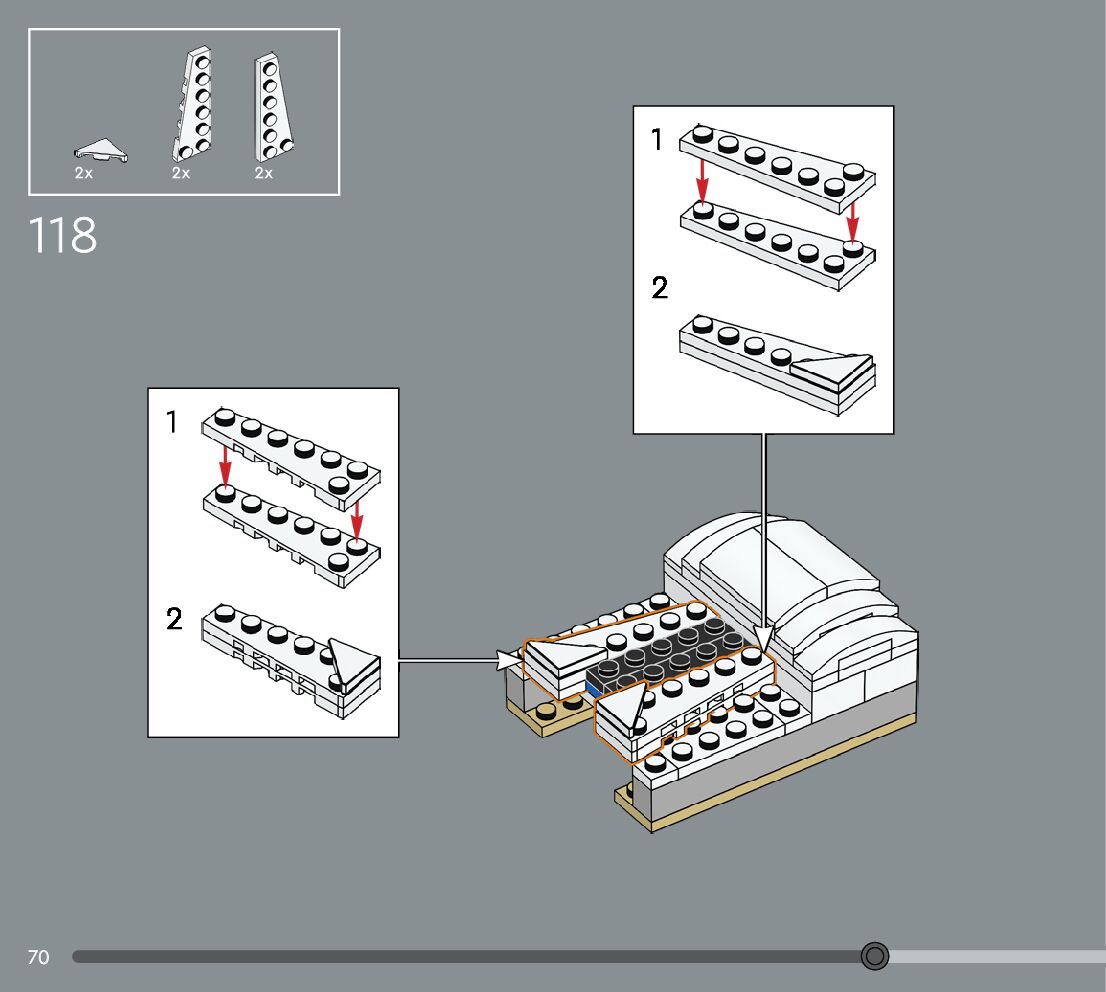 2x 2x 2x

118

1

2

1

2

70