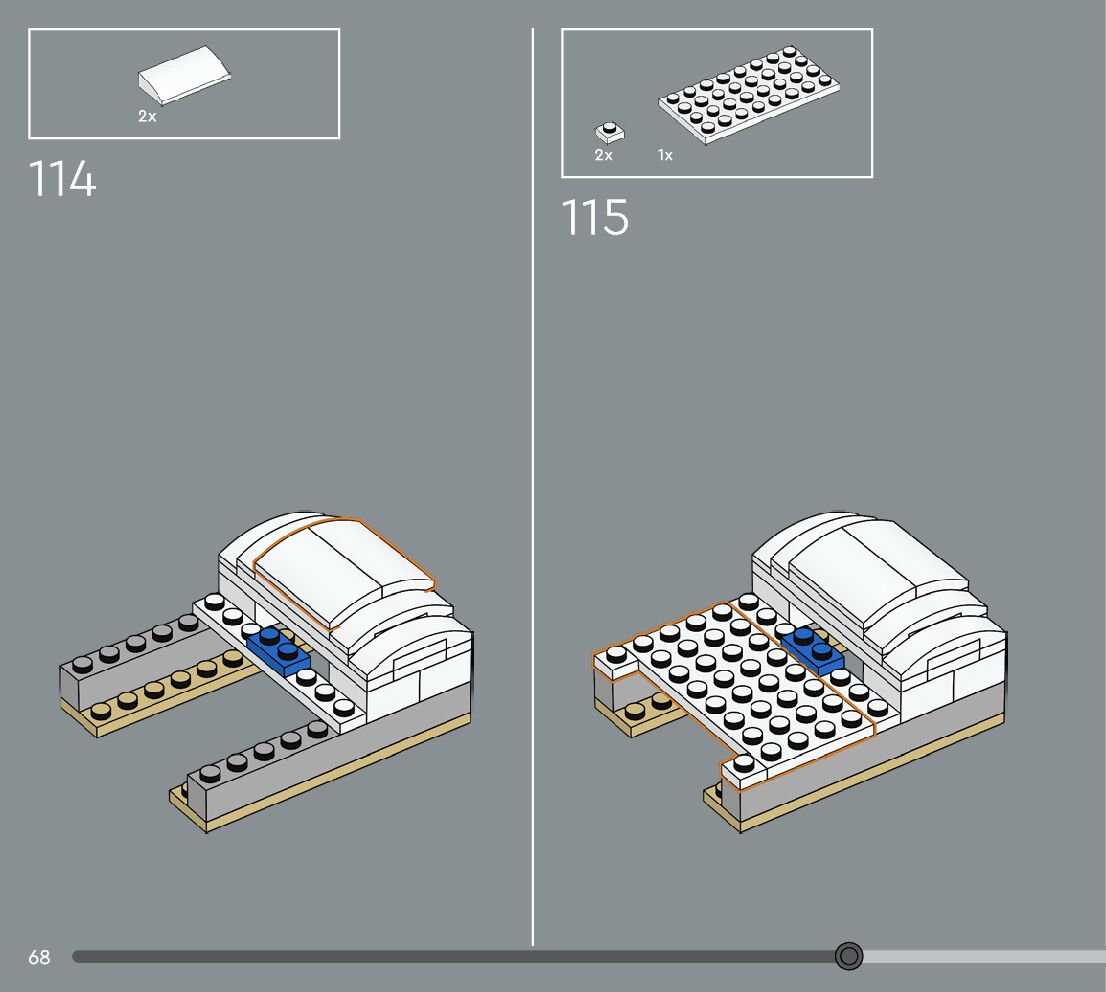 2x

114

2x 1x

115

68