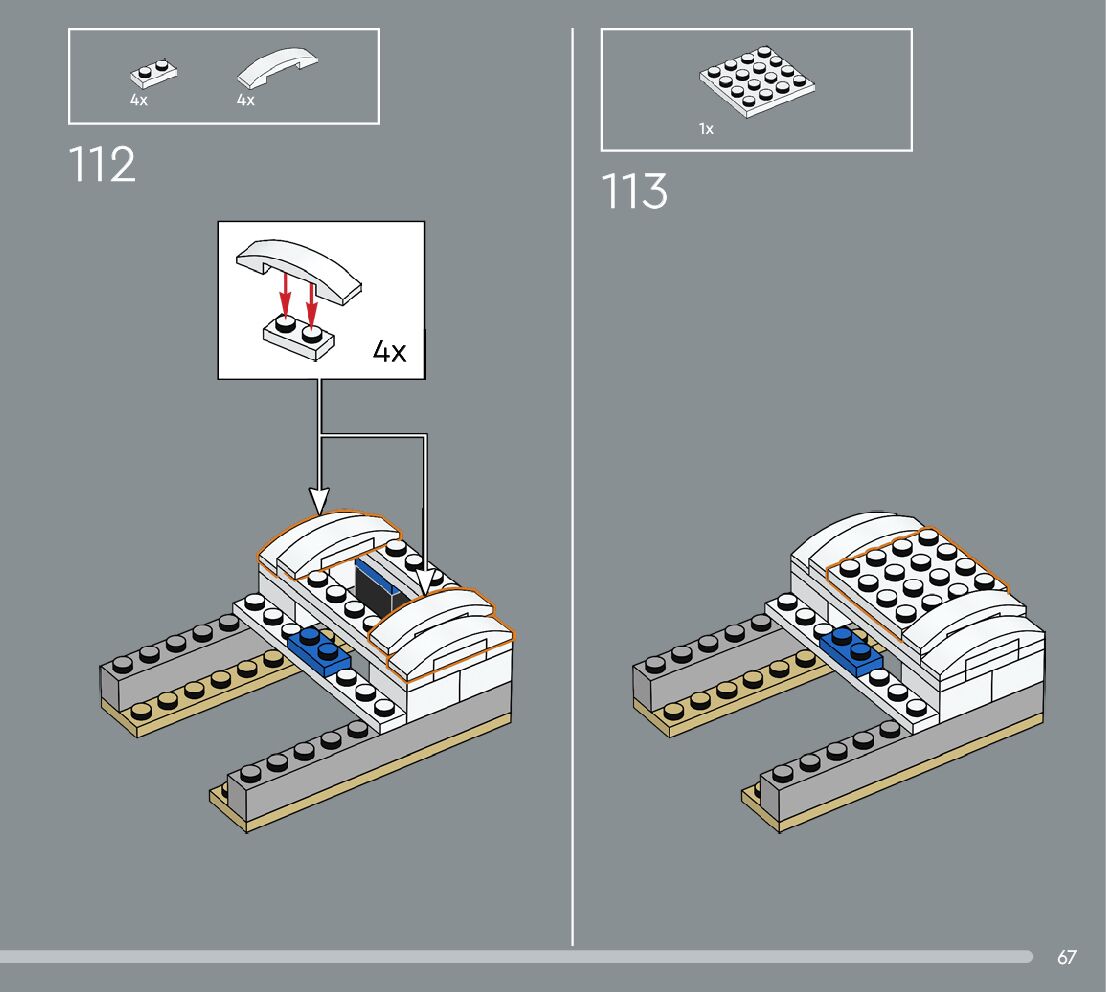 4x 4x

112

4x

1x

113

67