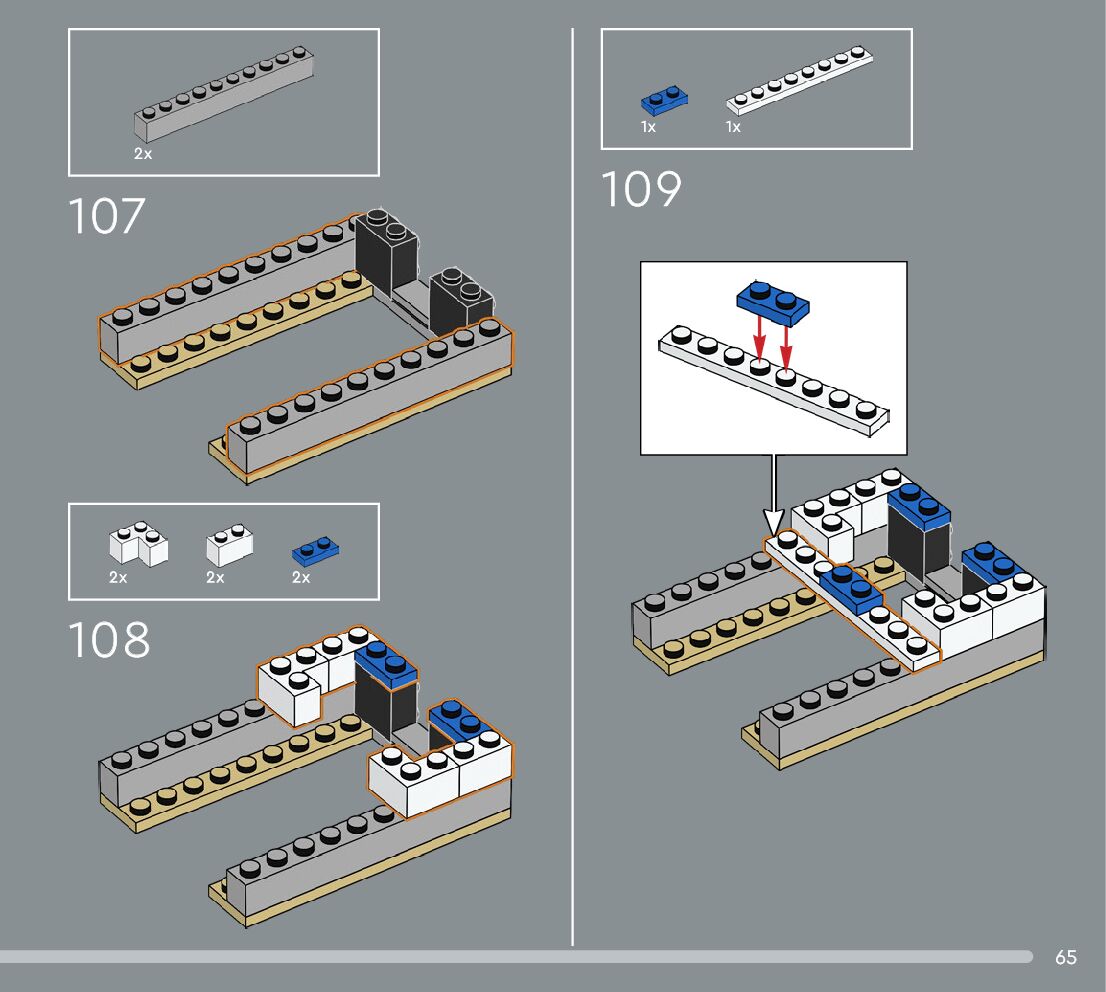 2x

107

2x 2x 2x

108

1x 1x

109

65