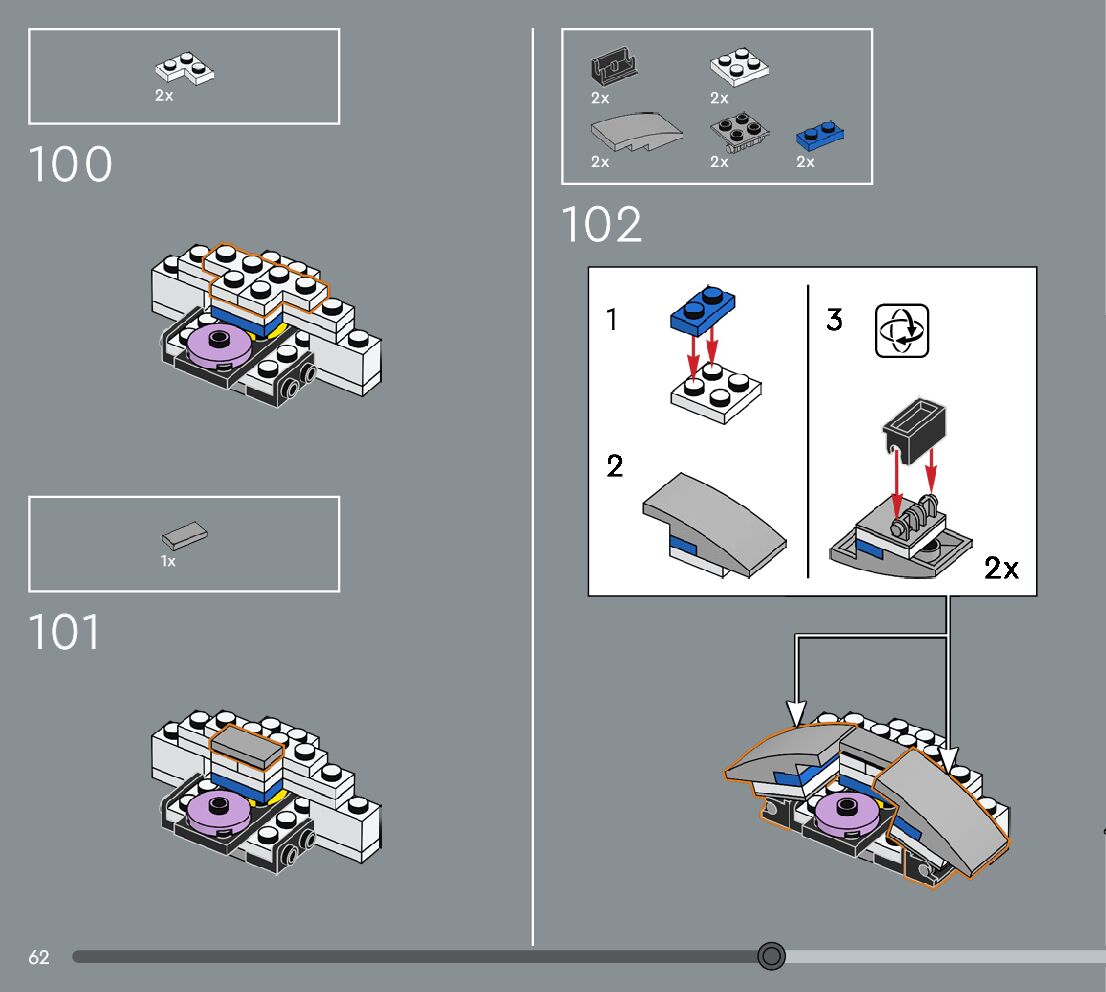 2x

100

1x

101

2x
2x
2x
2x
2x

102

1

2

3

2x

62