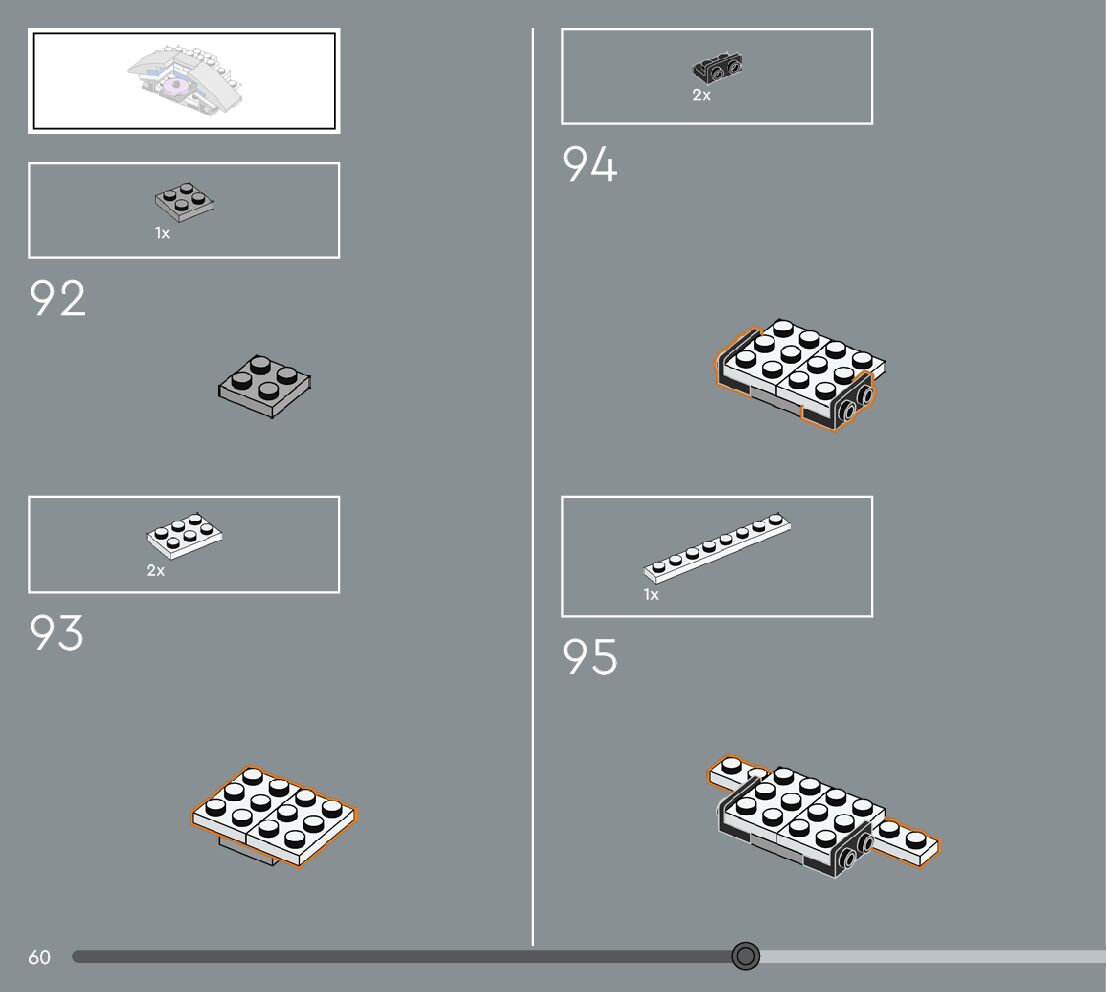 1x

92

2x

93

2x

94

1x

95

60