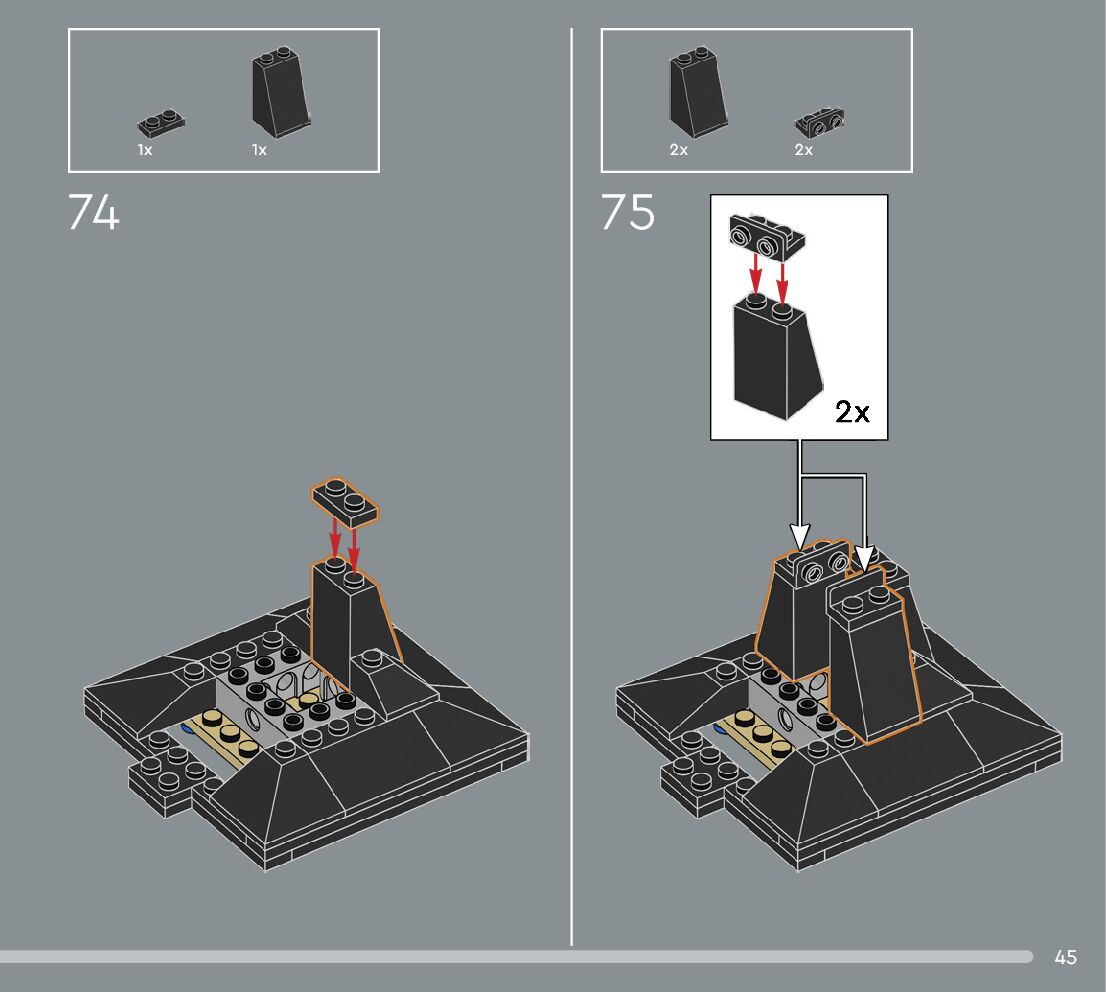 1x 1x

74

2x 2x

75

2x

45