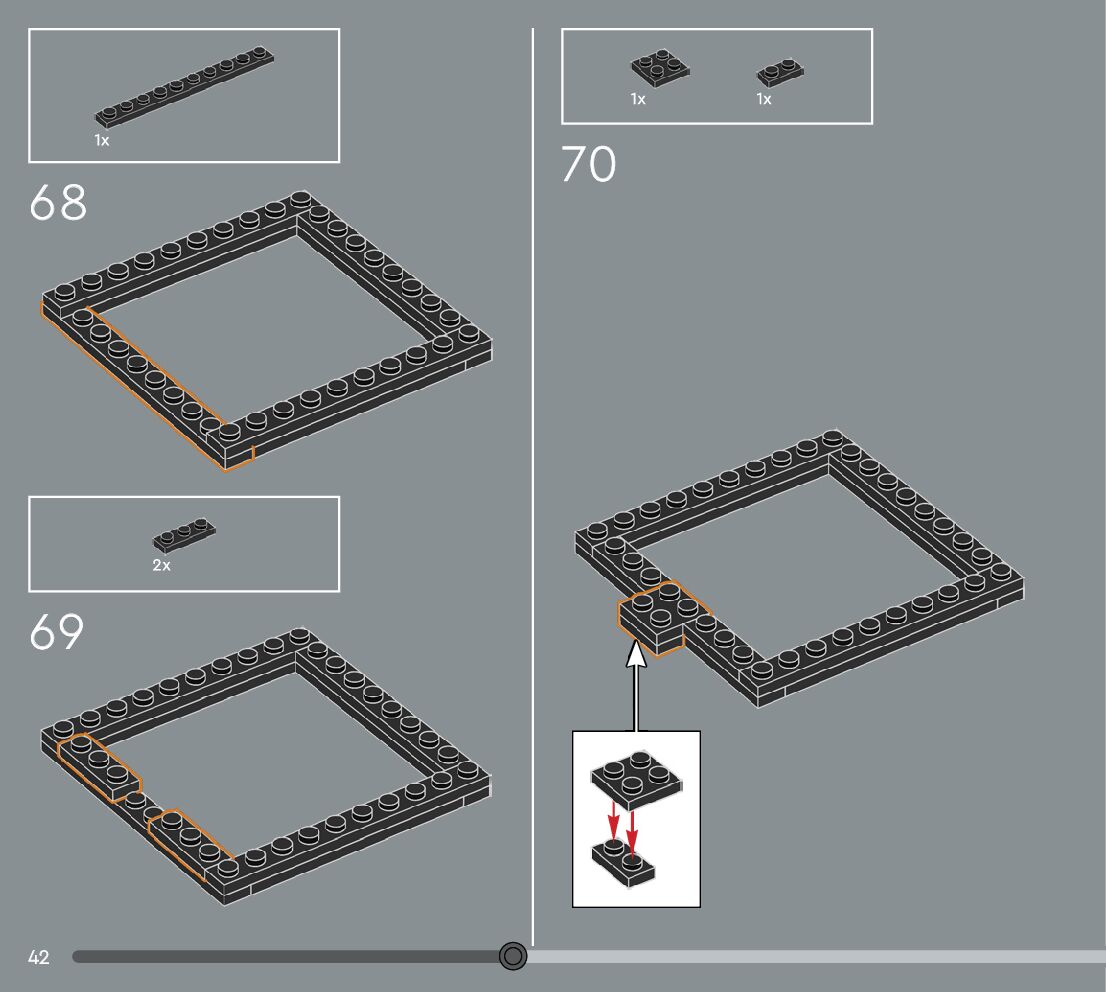 1x

68

2x

69

1x

1x

70

42