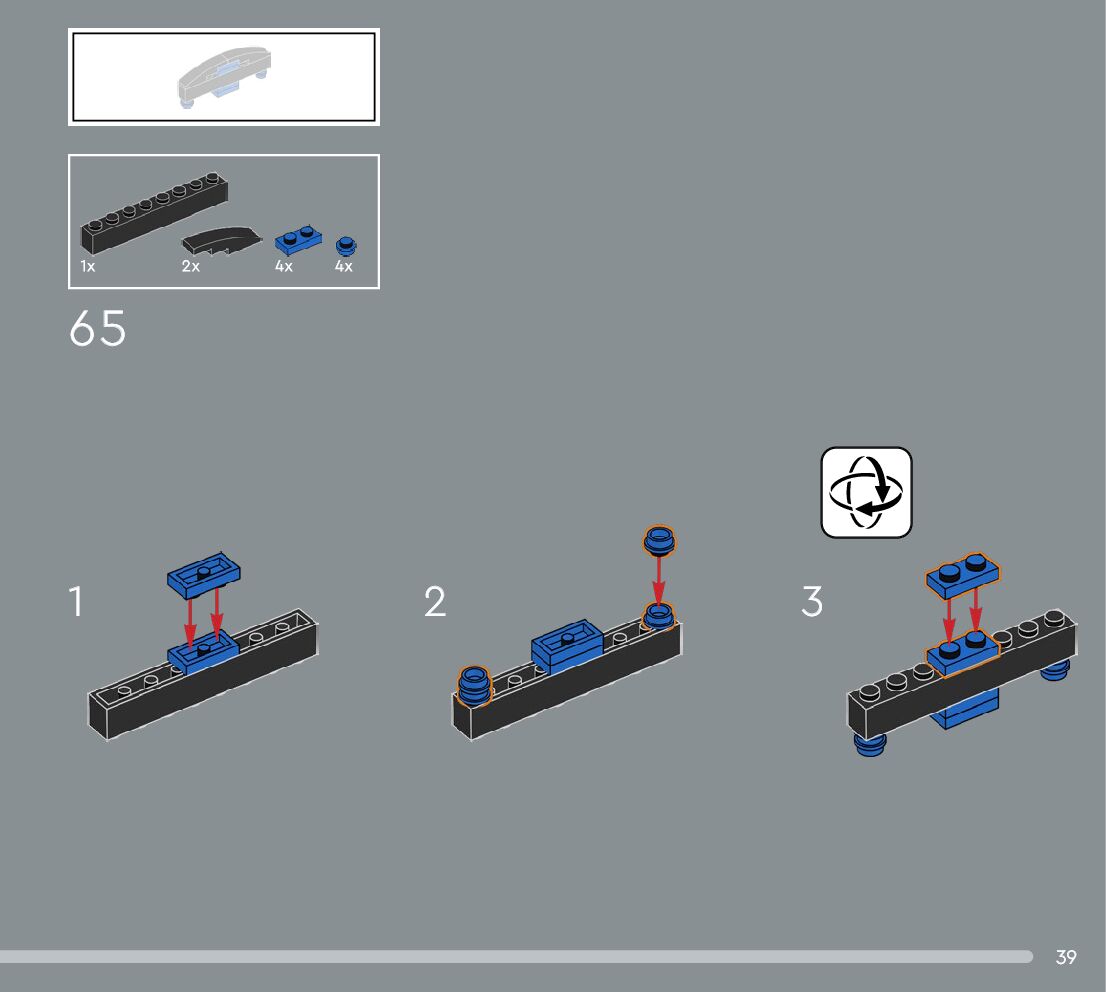 1x
2x
4x
4x

65

1

2

3

39