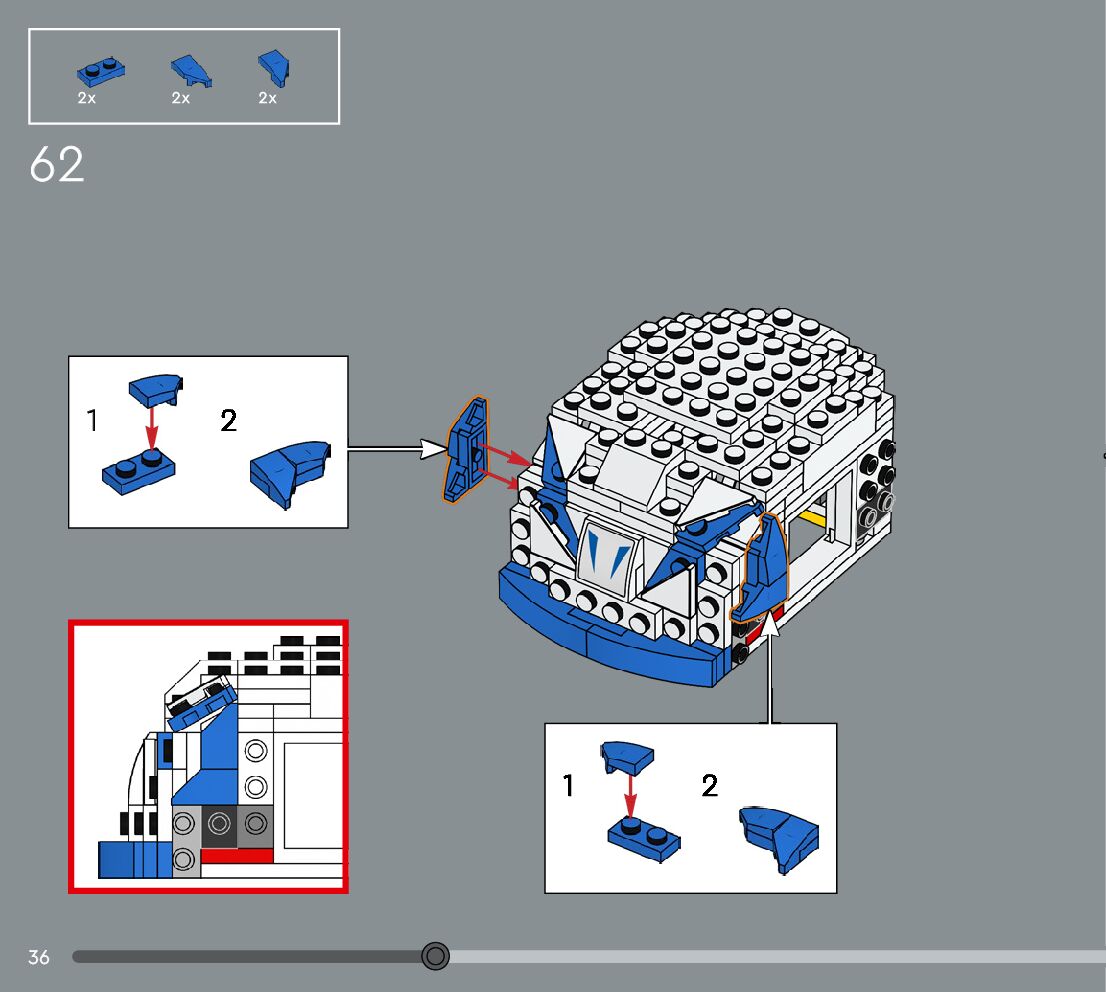 2x 2x 2x

62

1 2

1 2

36