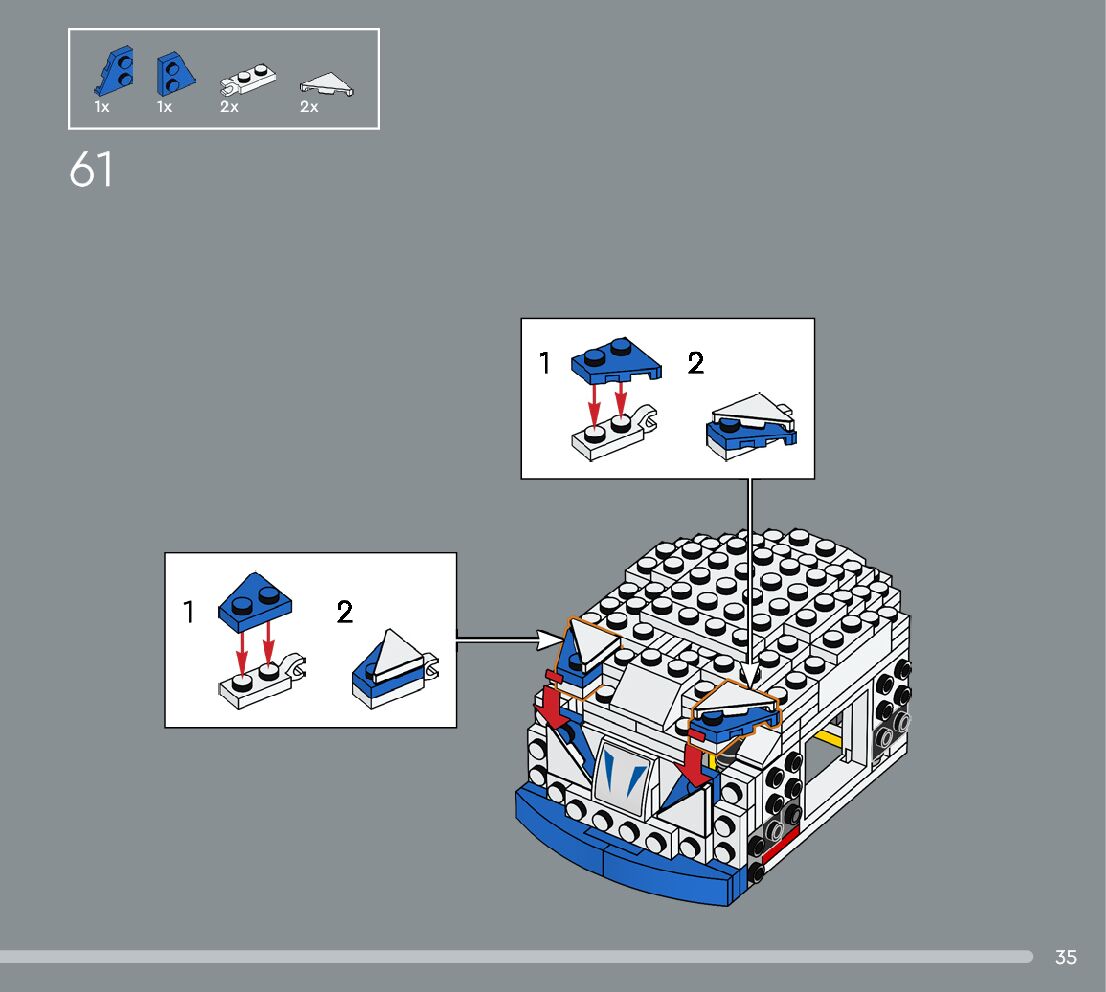 1x 1x 2x 2x

61

1 2

1 2

35