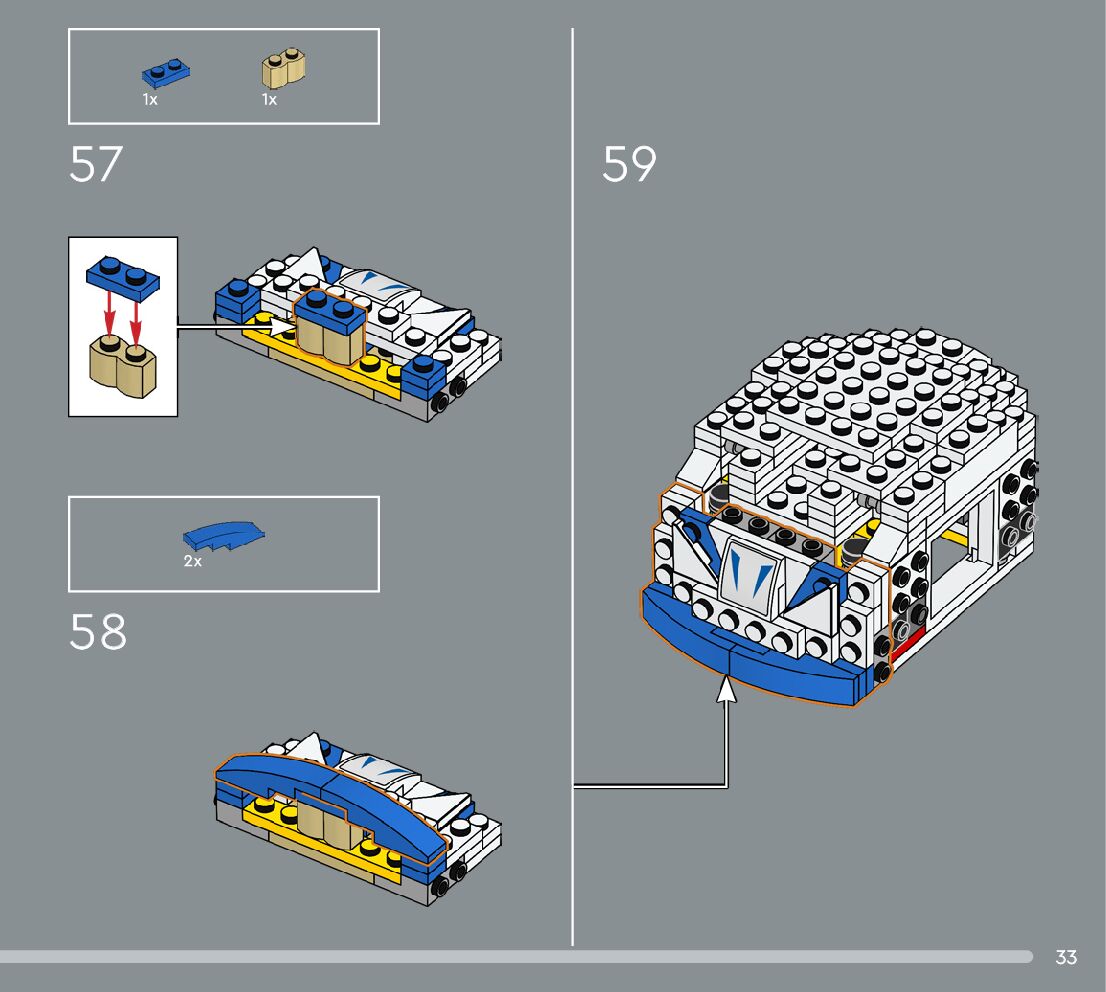 1x 1x

57

2x

58

59

33