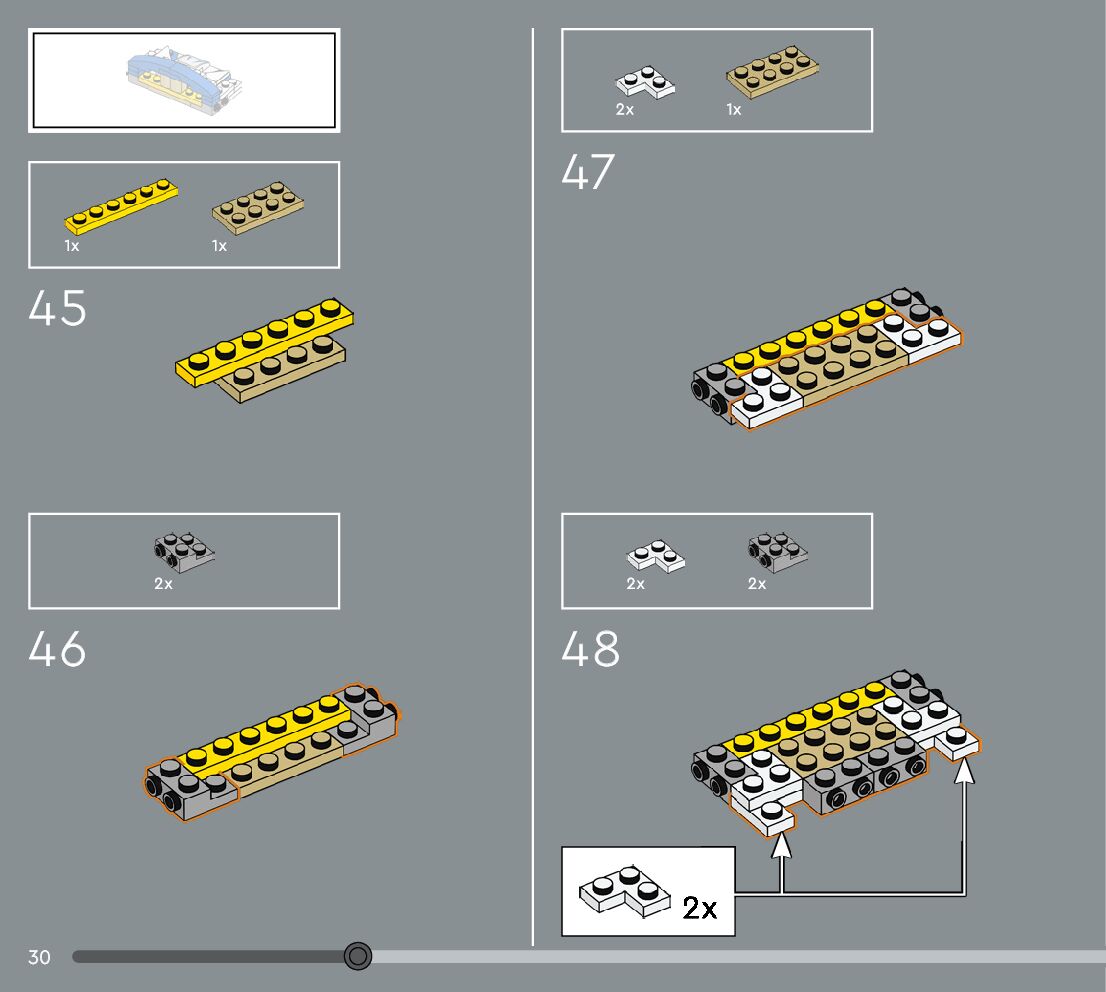 1x
1x

45

2x

46

2x
1x

47

2x
2x

48

2x

30