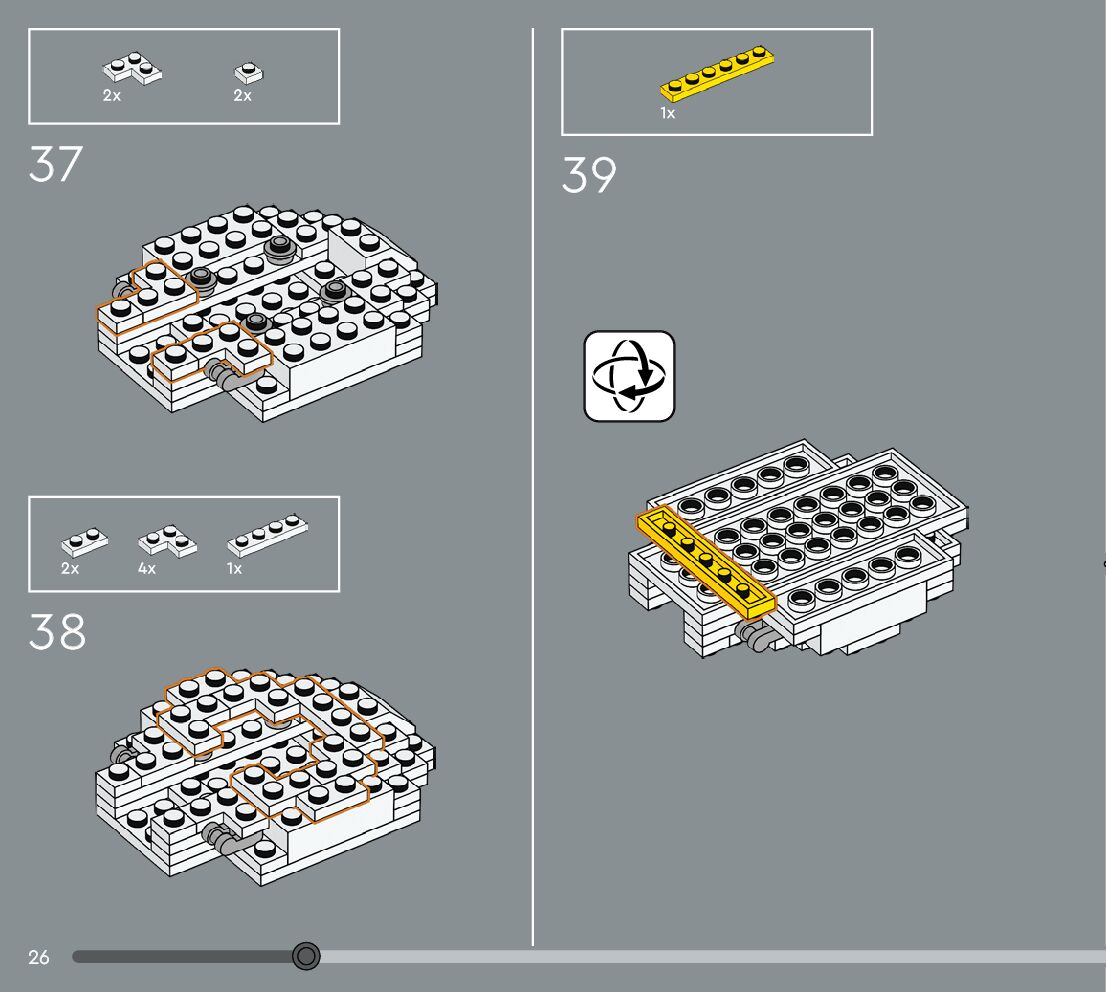 2x 2x

37

2x 4x 1x

38

1x

39

26