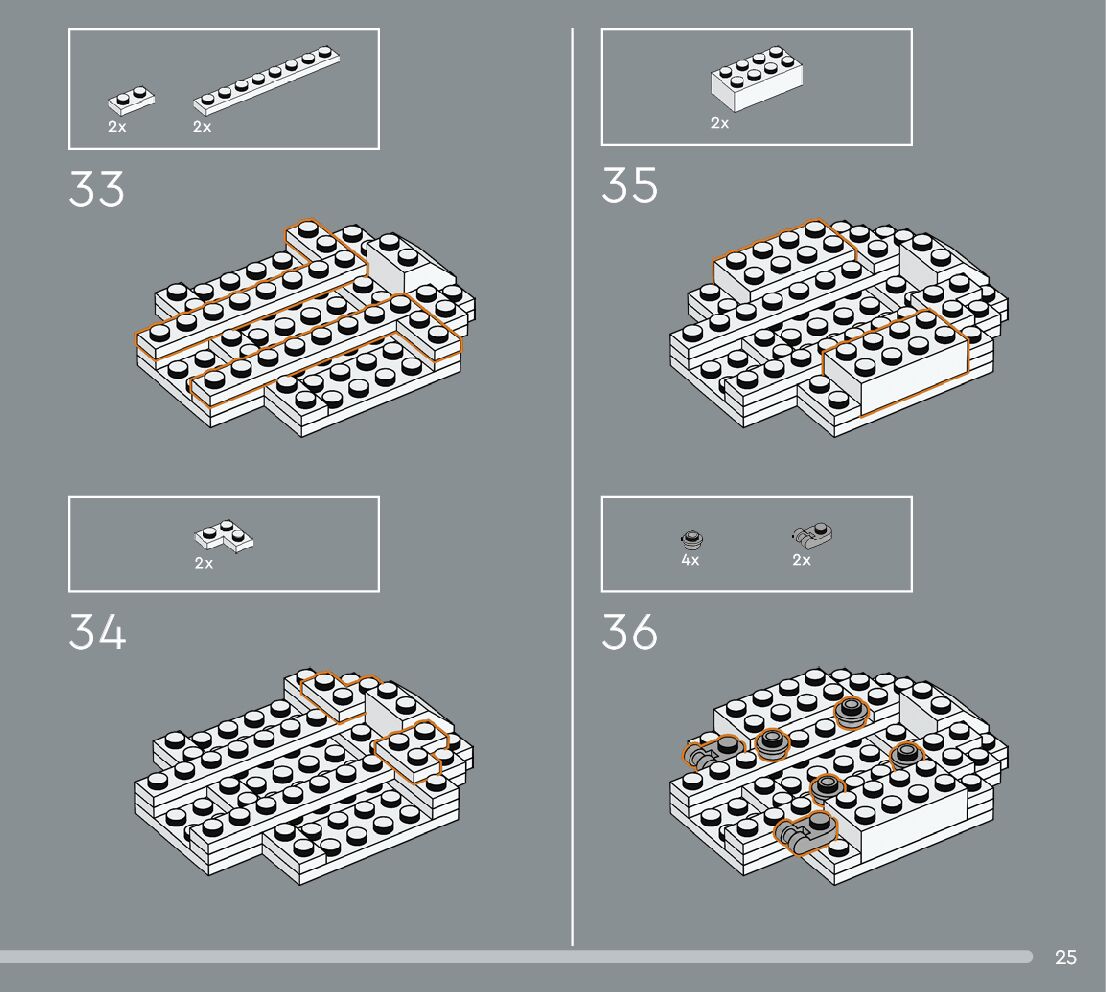 2x 2x

33

2x

34

2x

35

4x 2x

36

25