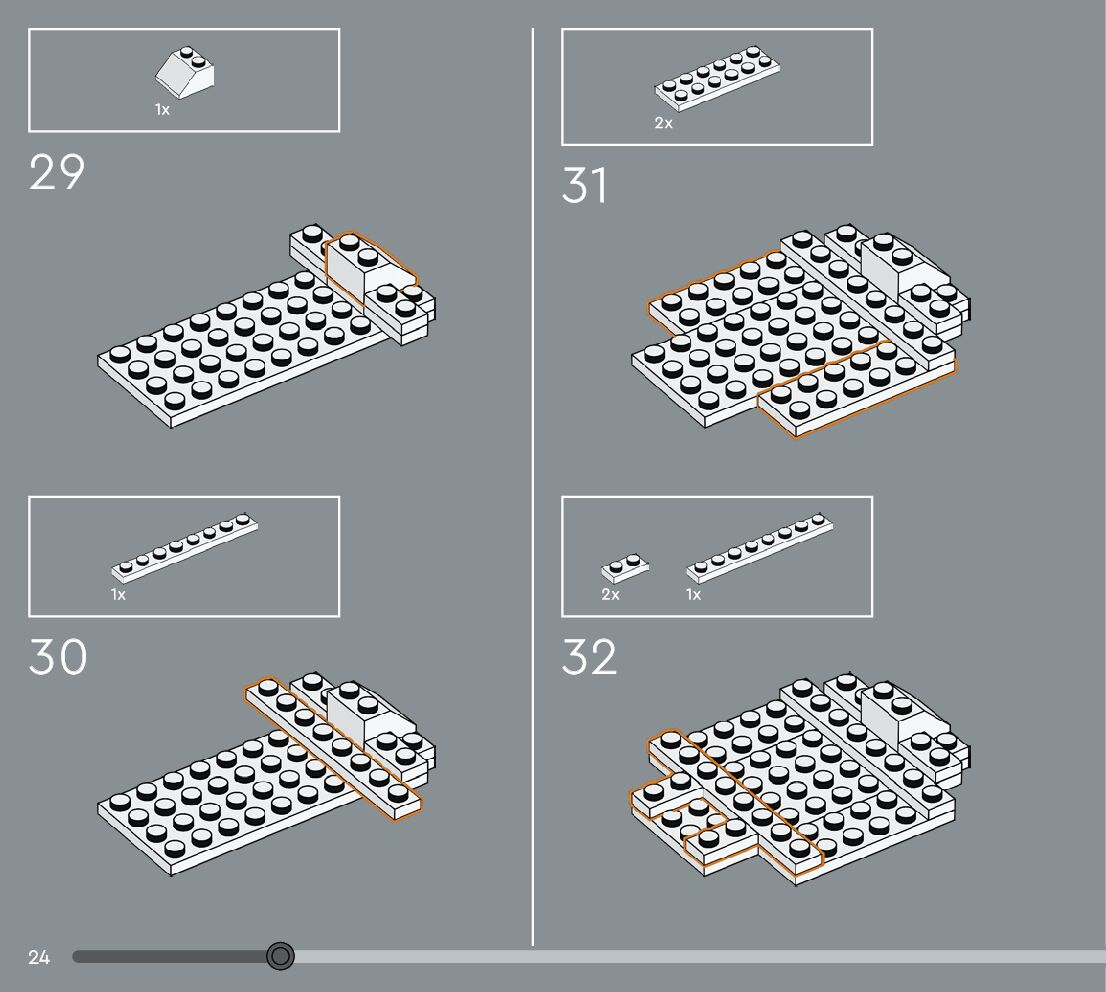 1x

29

1x

30

2x

31

2x 1x

32

24