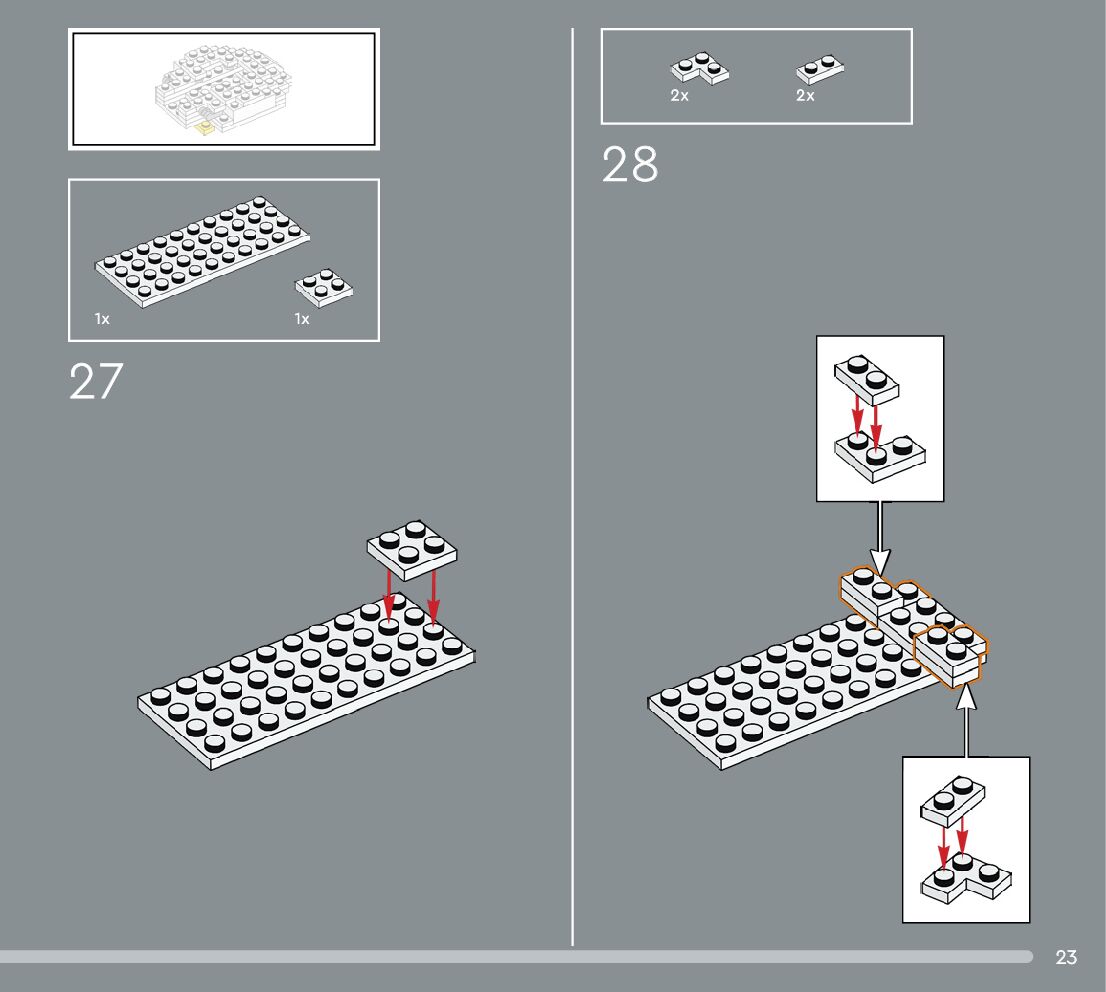 1x

1x

27

2x

2x

28

23