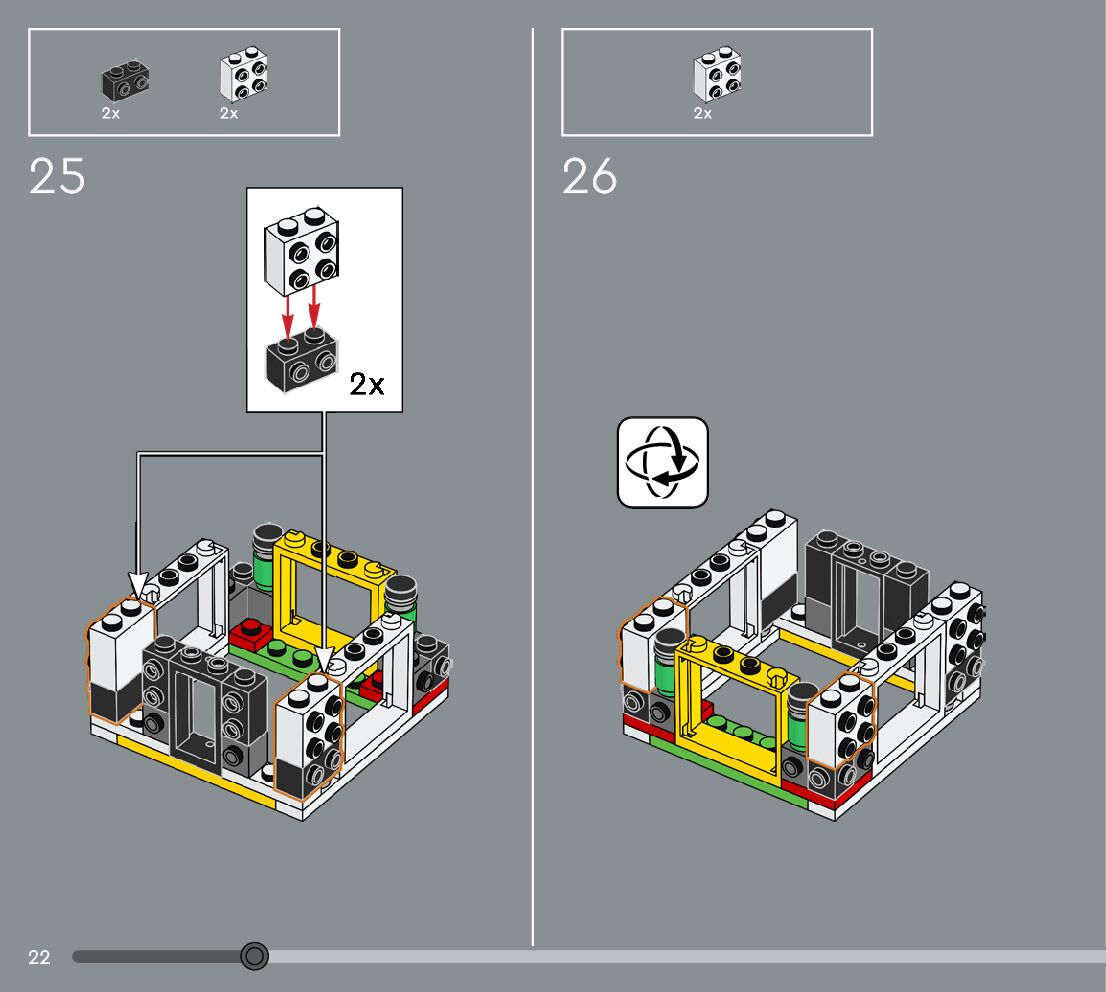 2x 2x

25

2x

2x

26

22