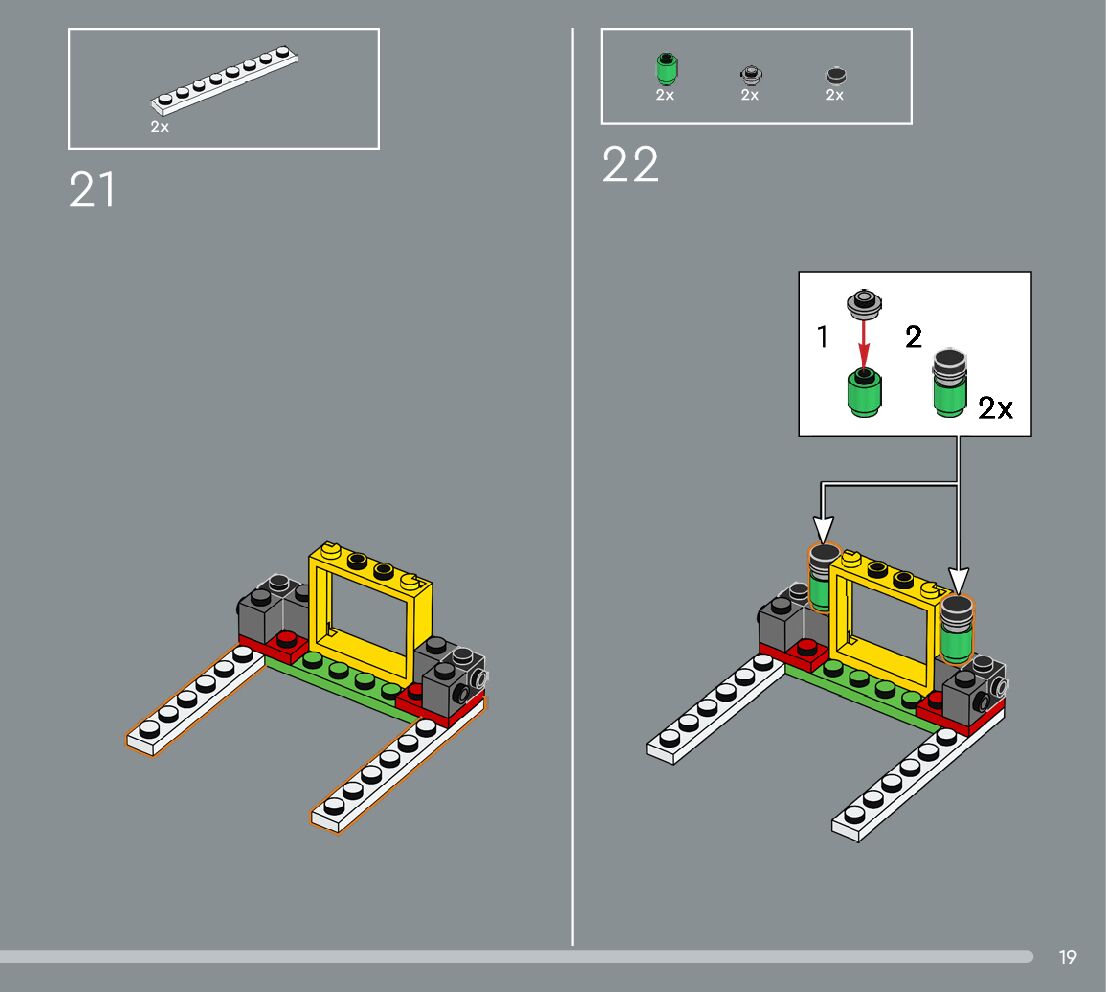 2x

21

2x 2x 2x

22

1 2

2x

19