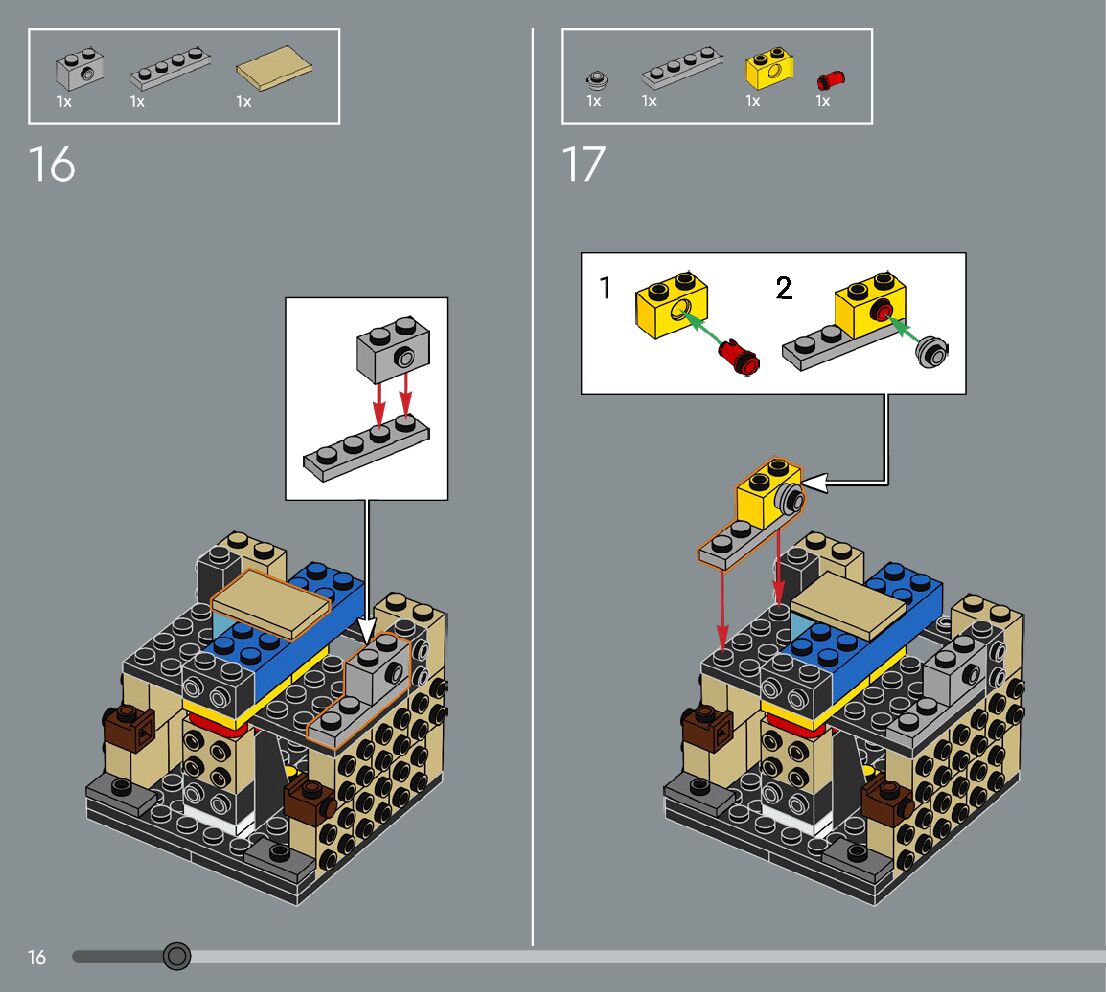 1x 1x 1x

16

1x 1x 1x 1x

17

1

2

16