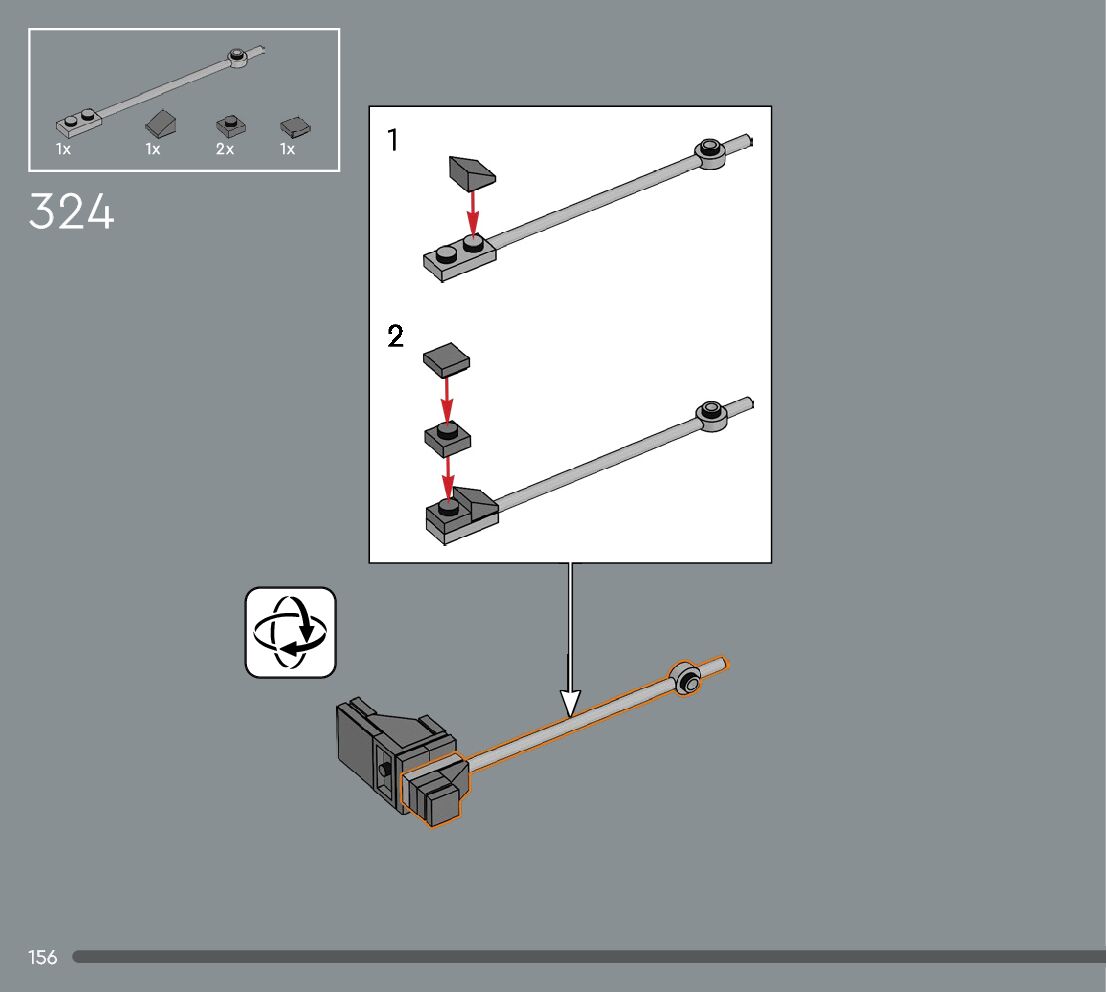 1x 1x 2x 1x

324

1

2

156