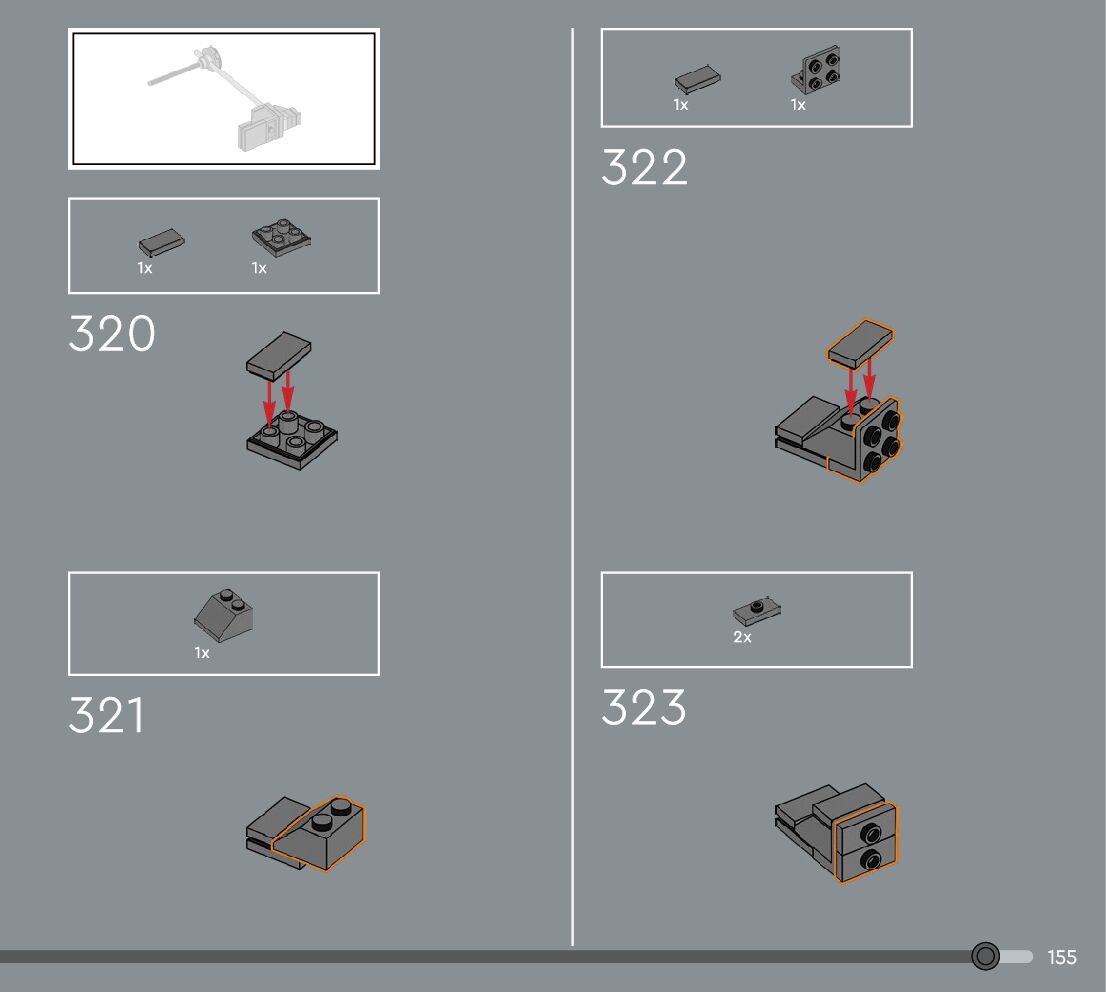 1x 1x

320

1x

321

1x 1x

322

2x

323

155