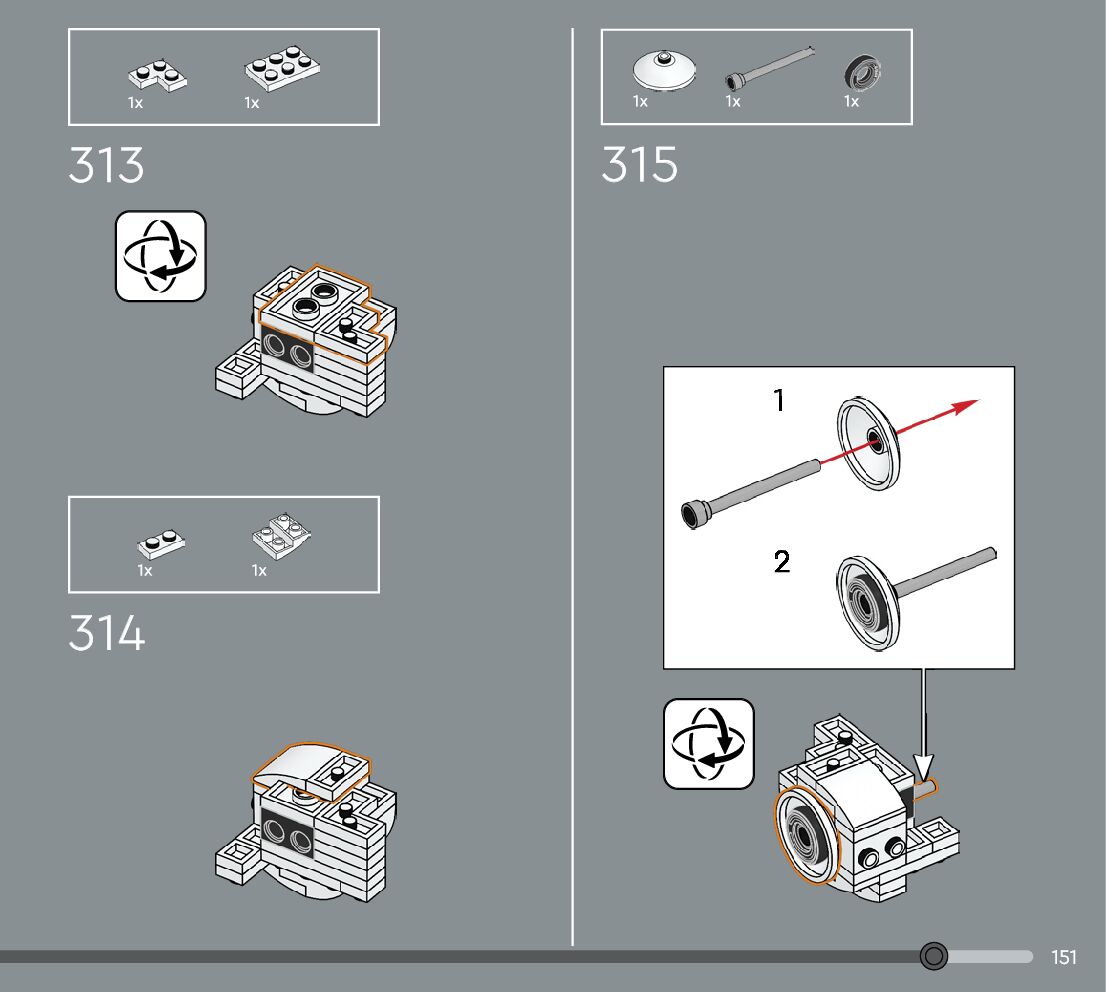 1x 1x

313

1x 1x

314

1x 1x 1x

315

1

2

151